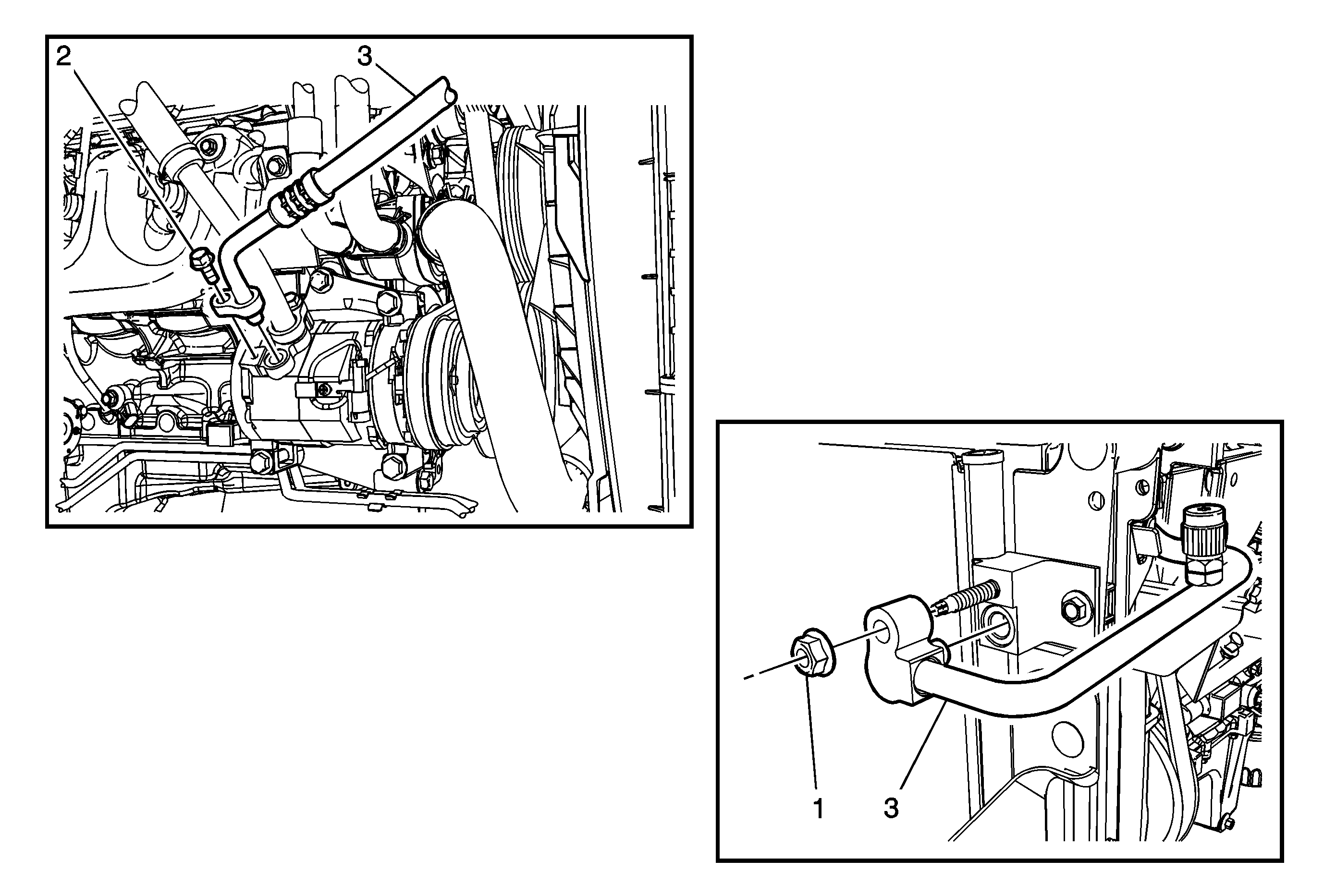 2
3
1
3