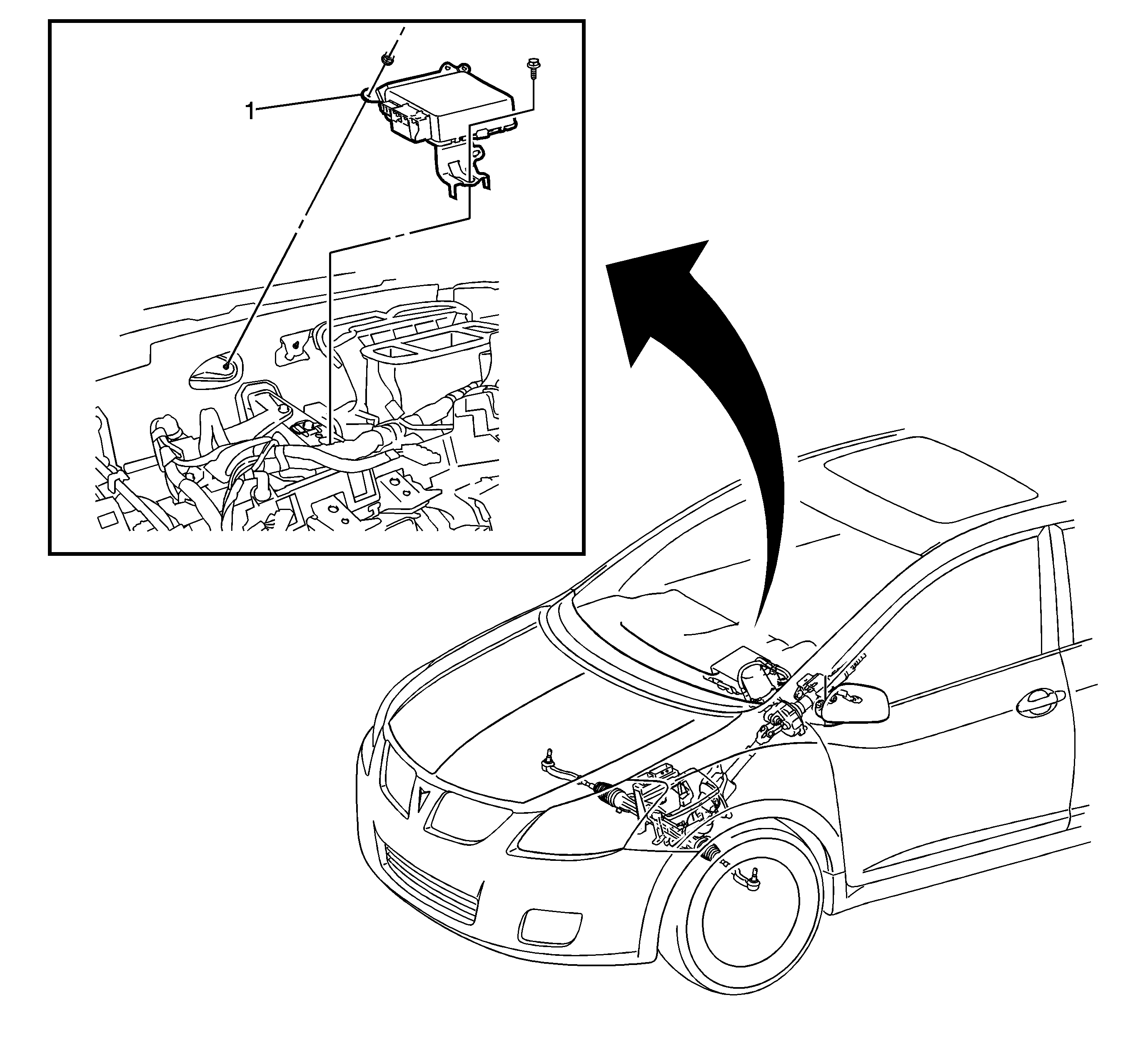 1