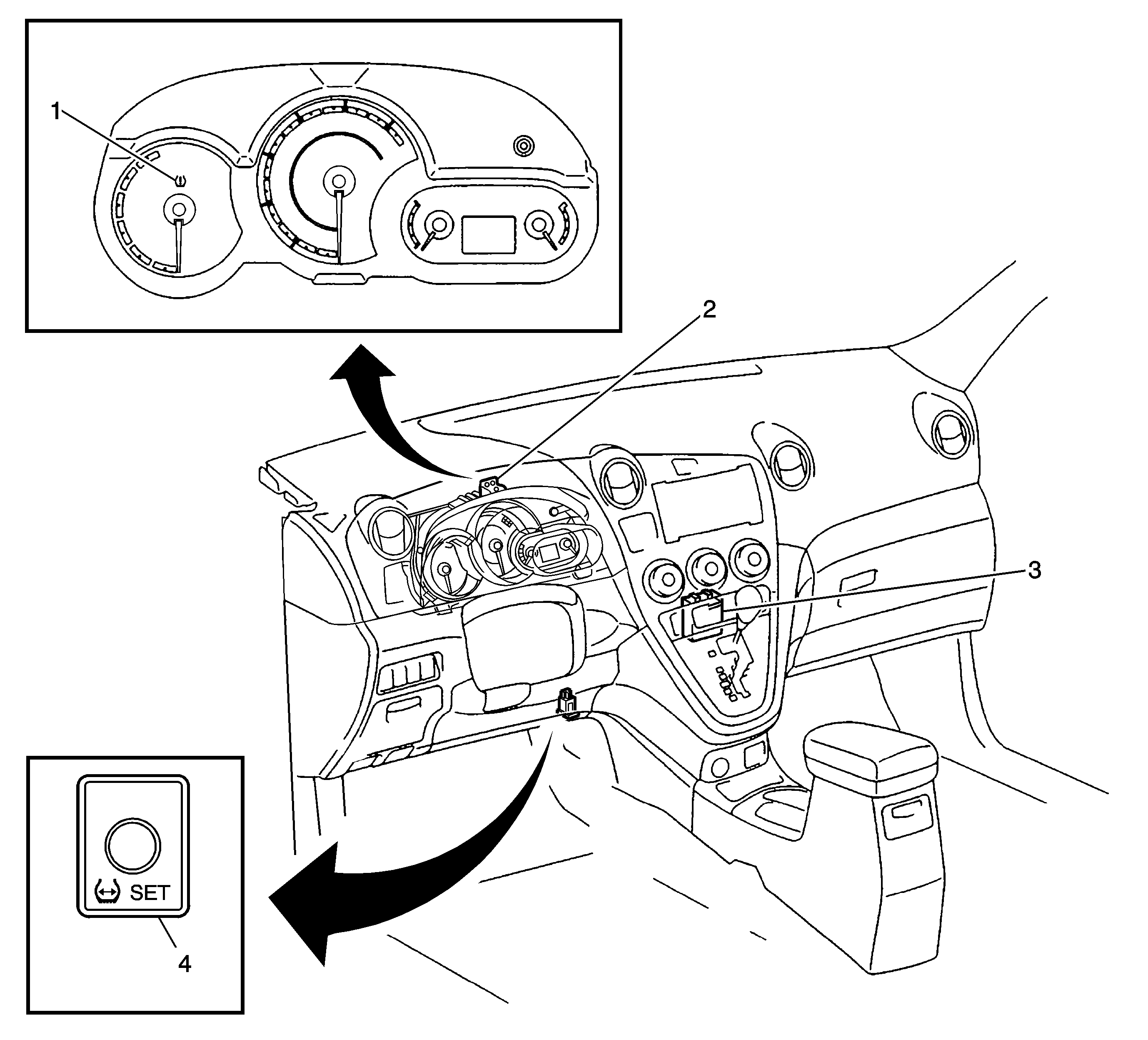 1

2

3

SET

4