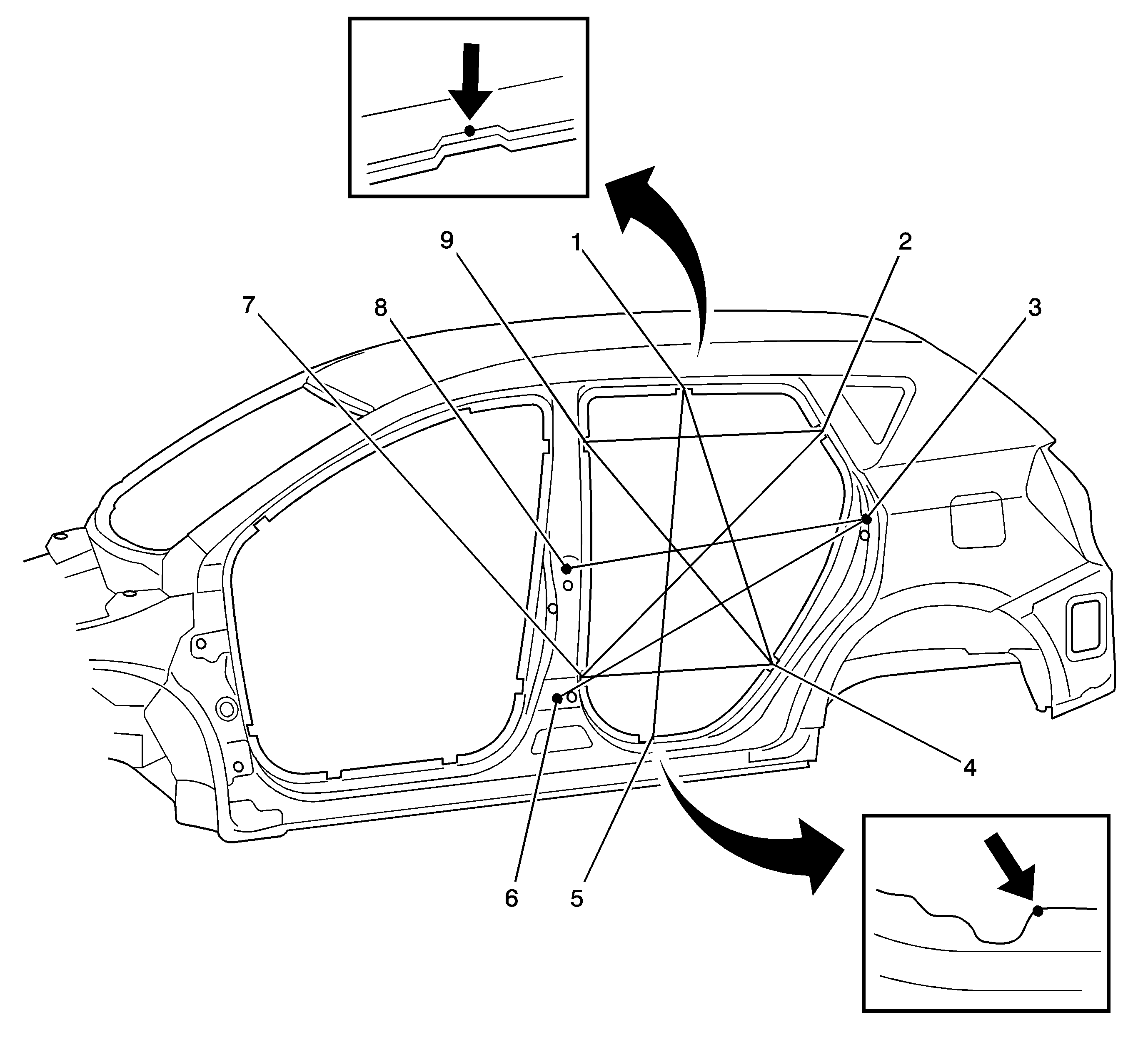 9
1
2
7
8
3
4
6
5