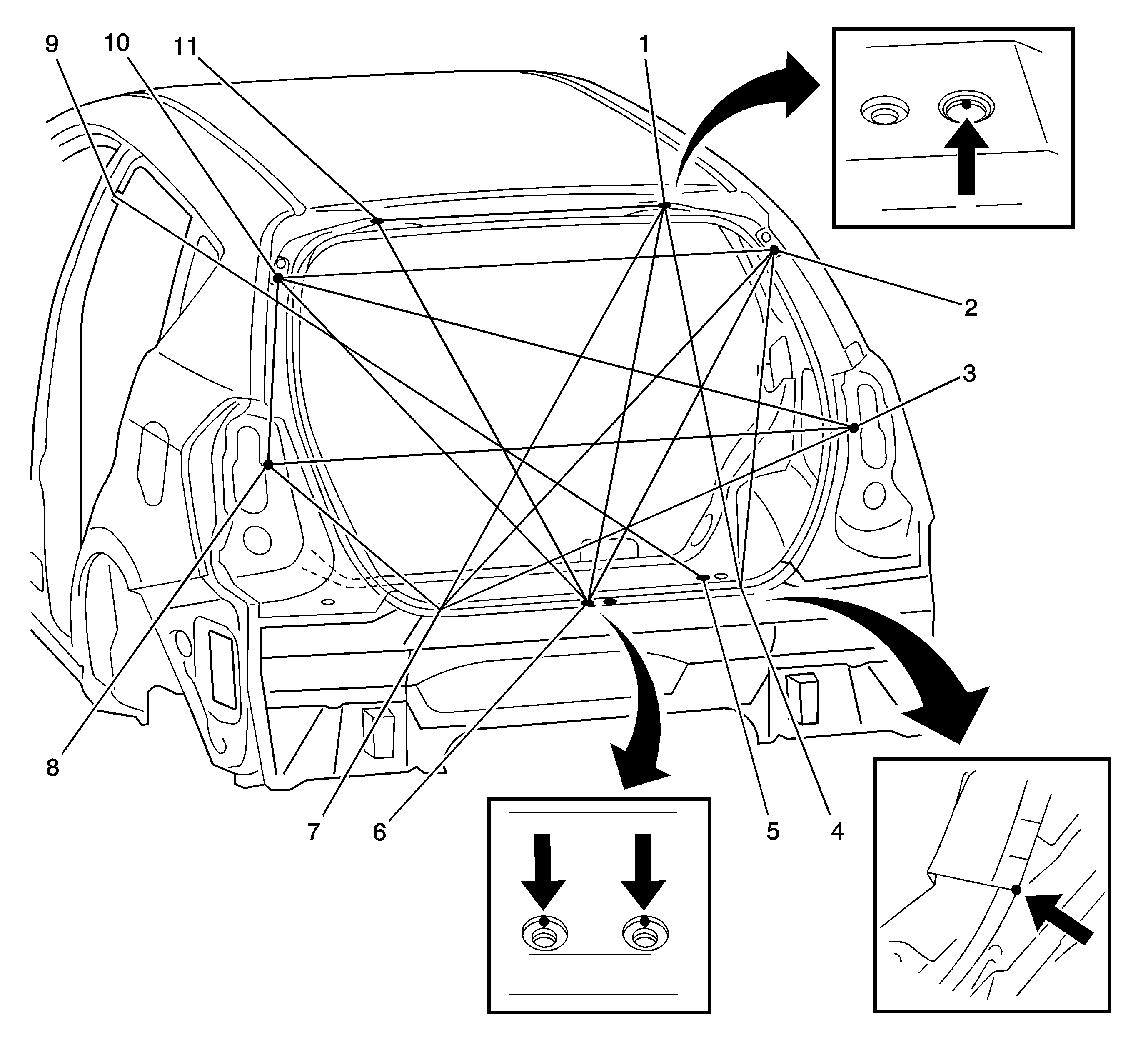 9
10
11
1
2
3
8
7
6
5
4