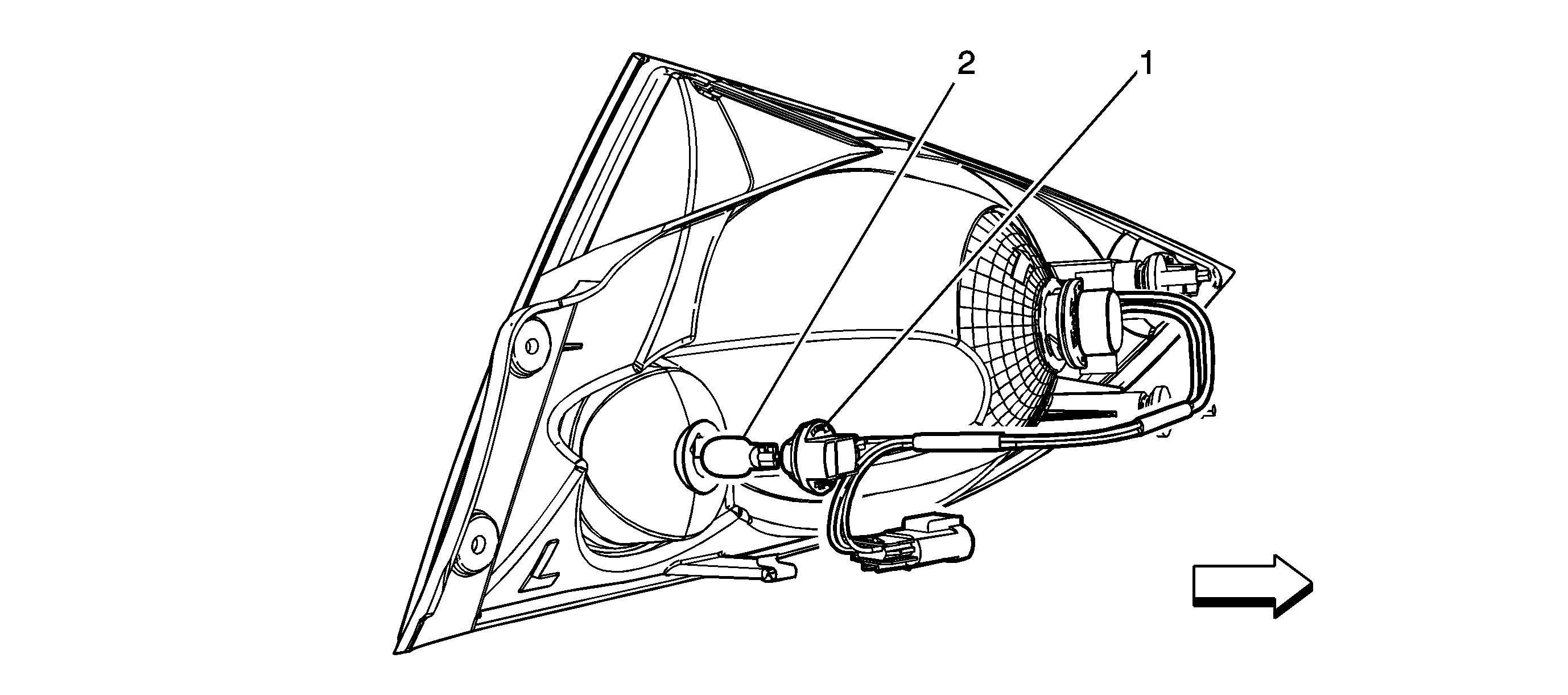 2
1