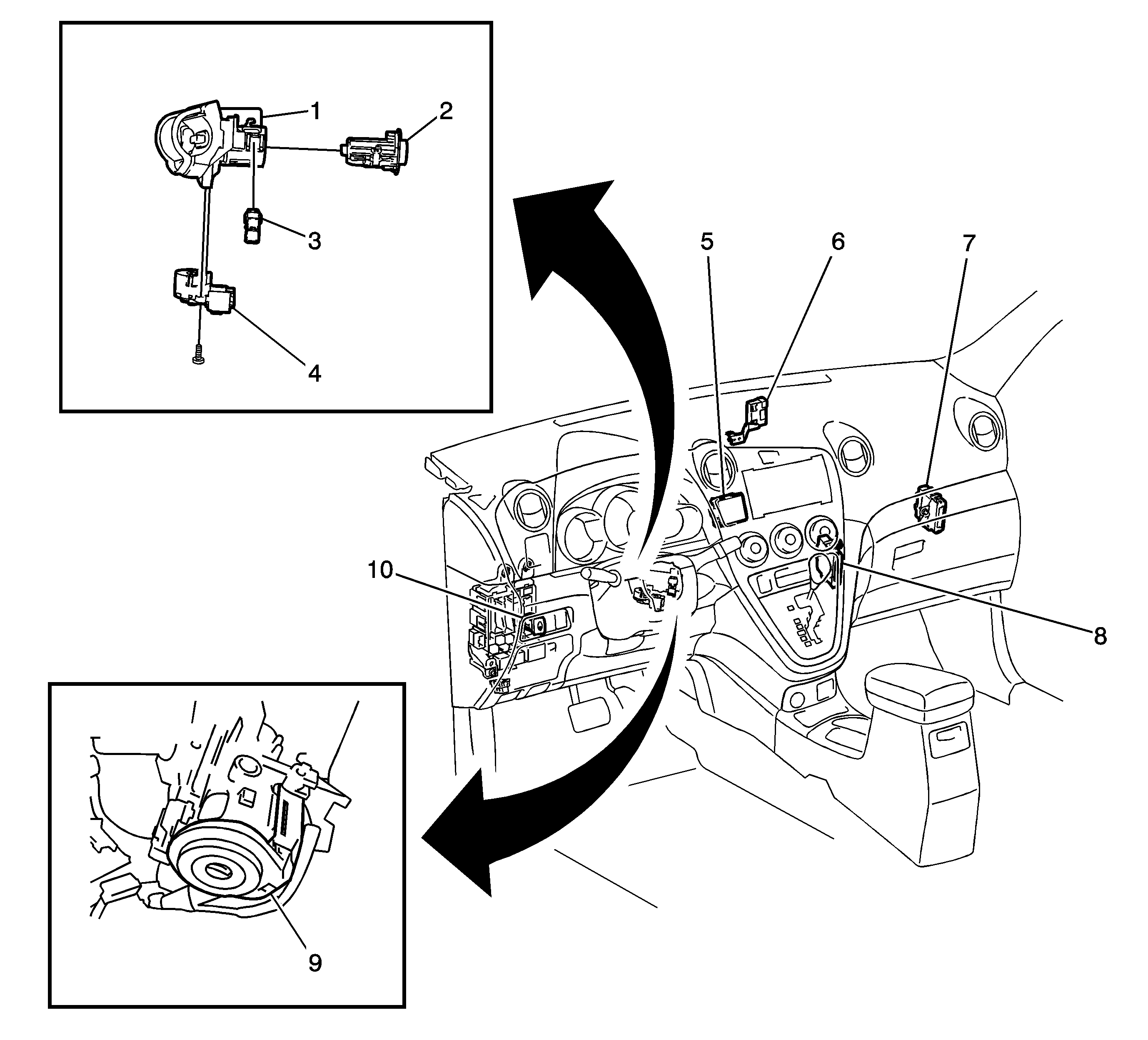 1
2
3
4
5
6
7
10
8
9