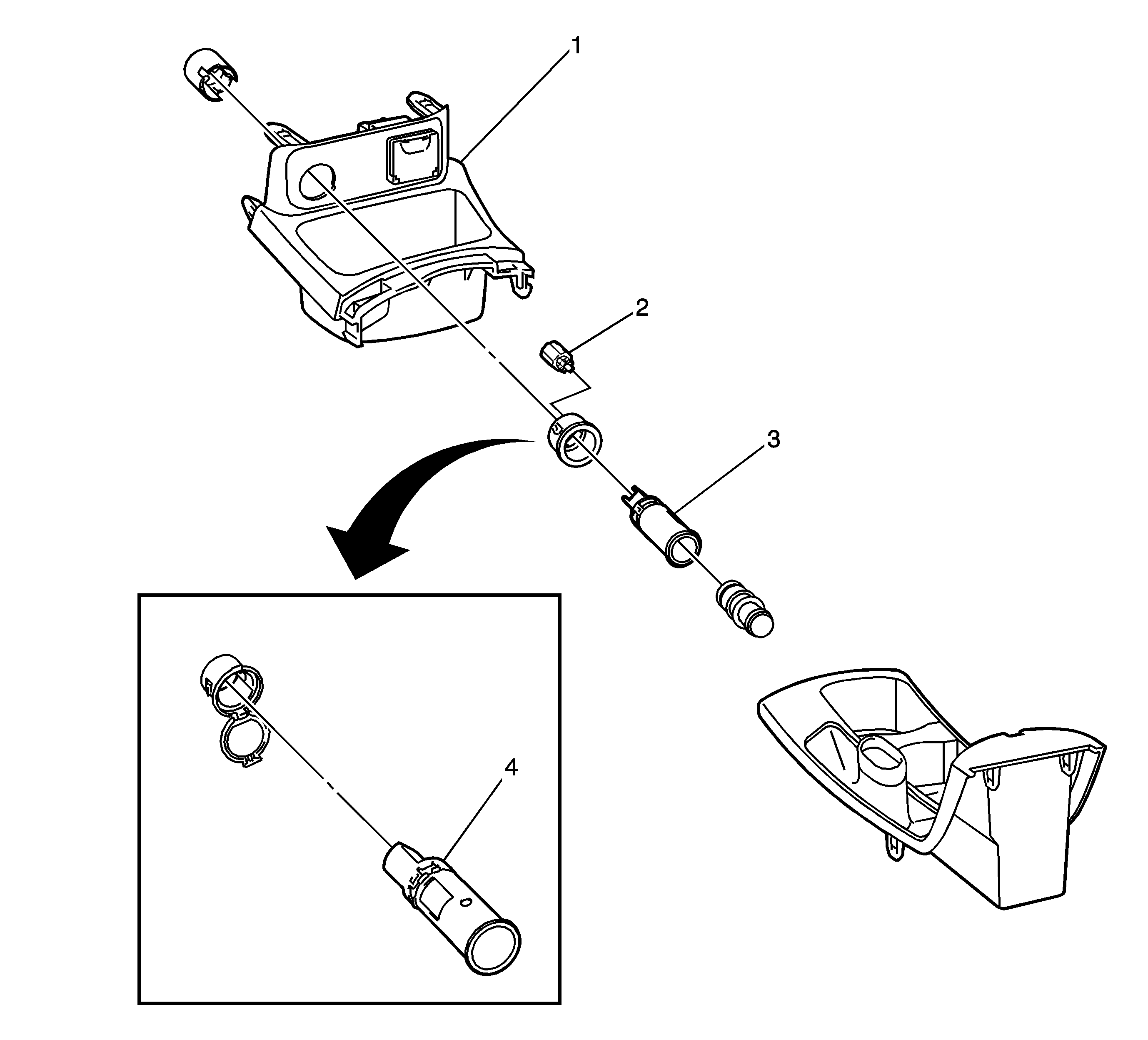 1
2
3
4