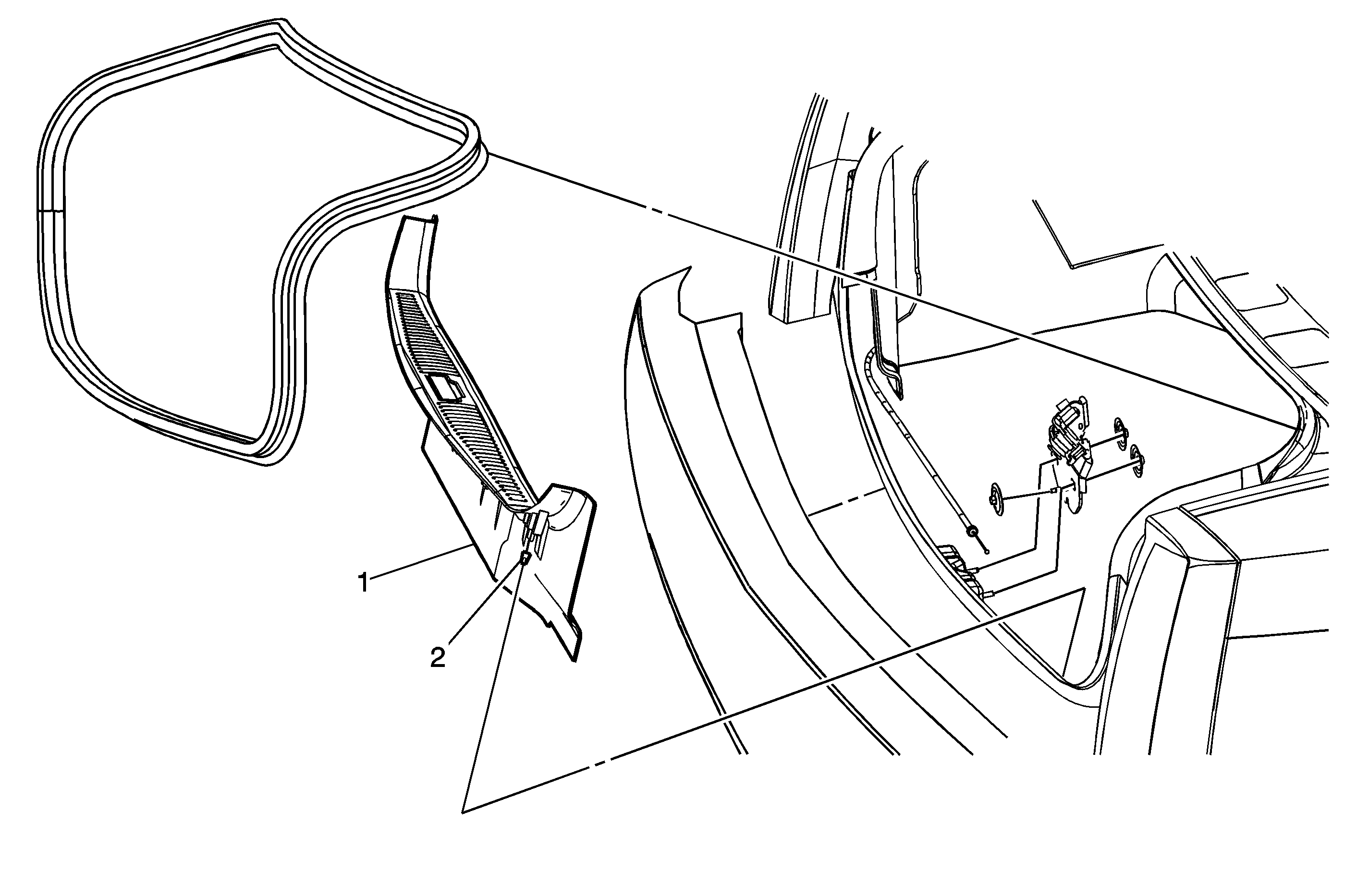 1
2