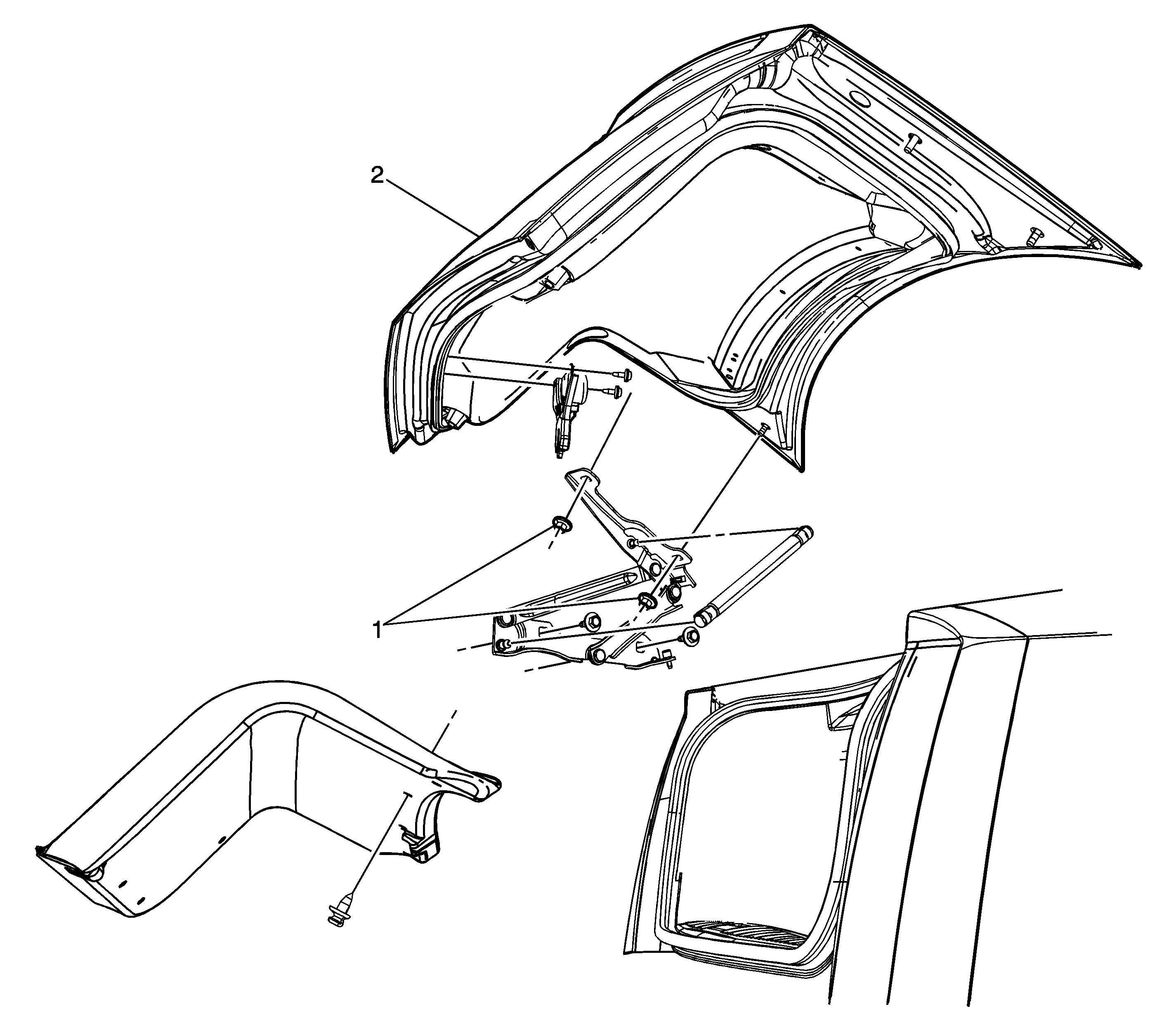 2

1