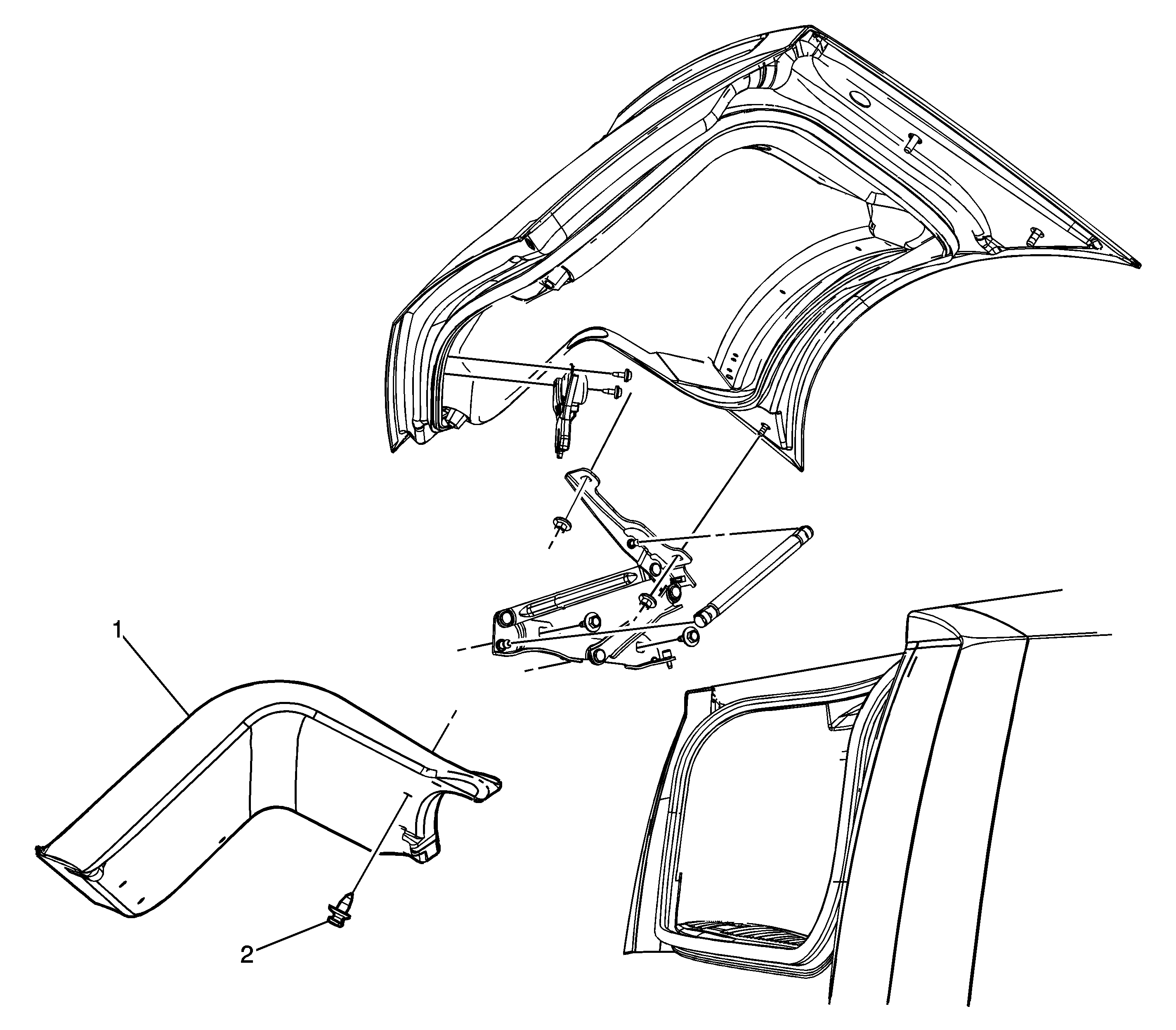 1

2