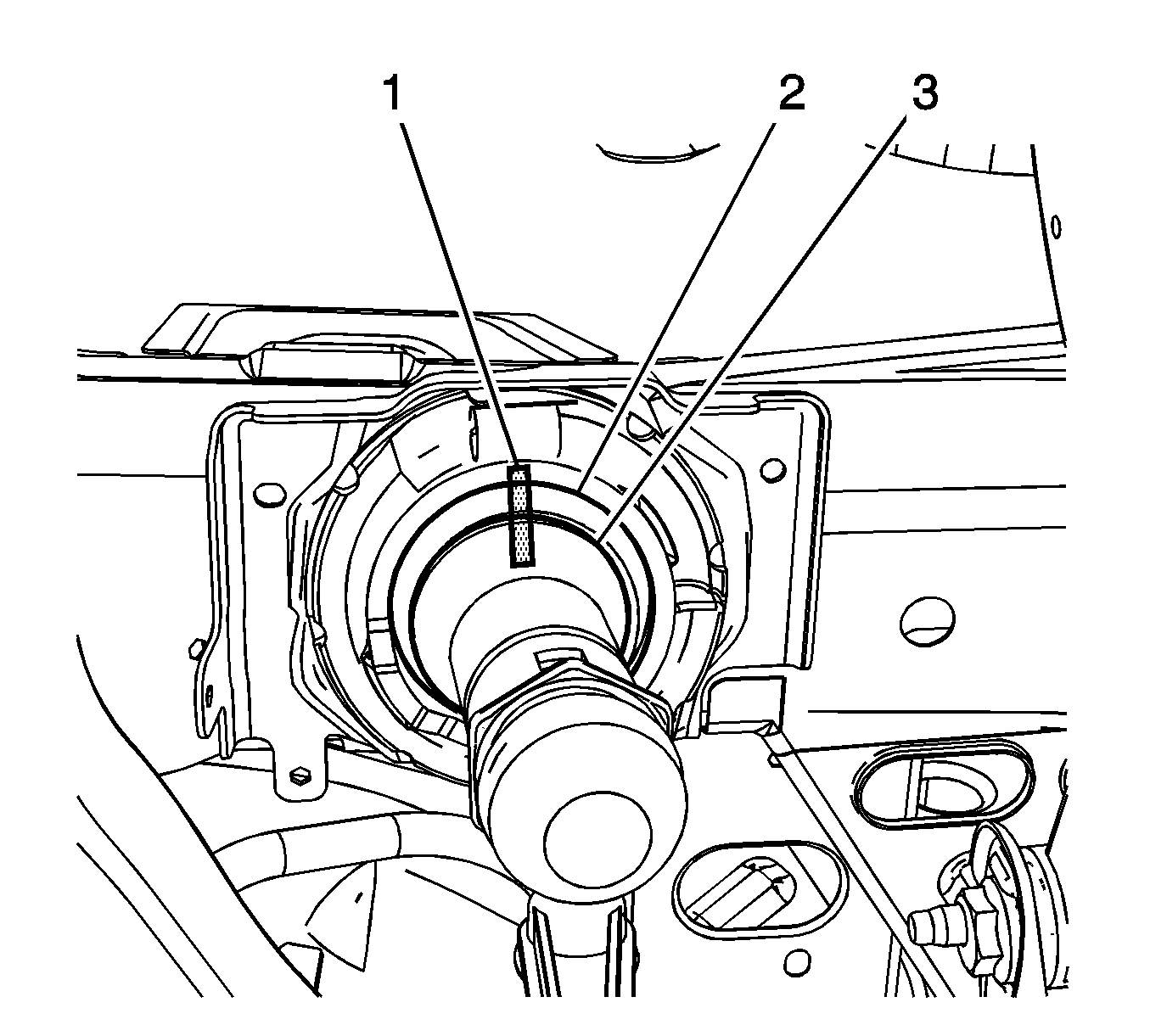 1
2
3