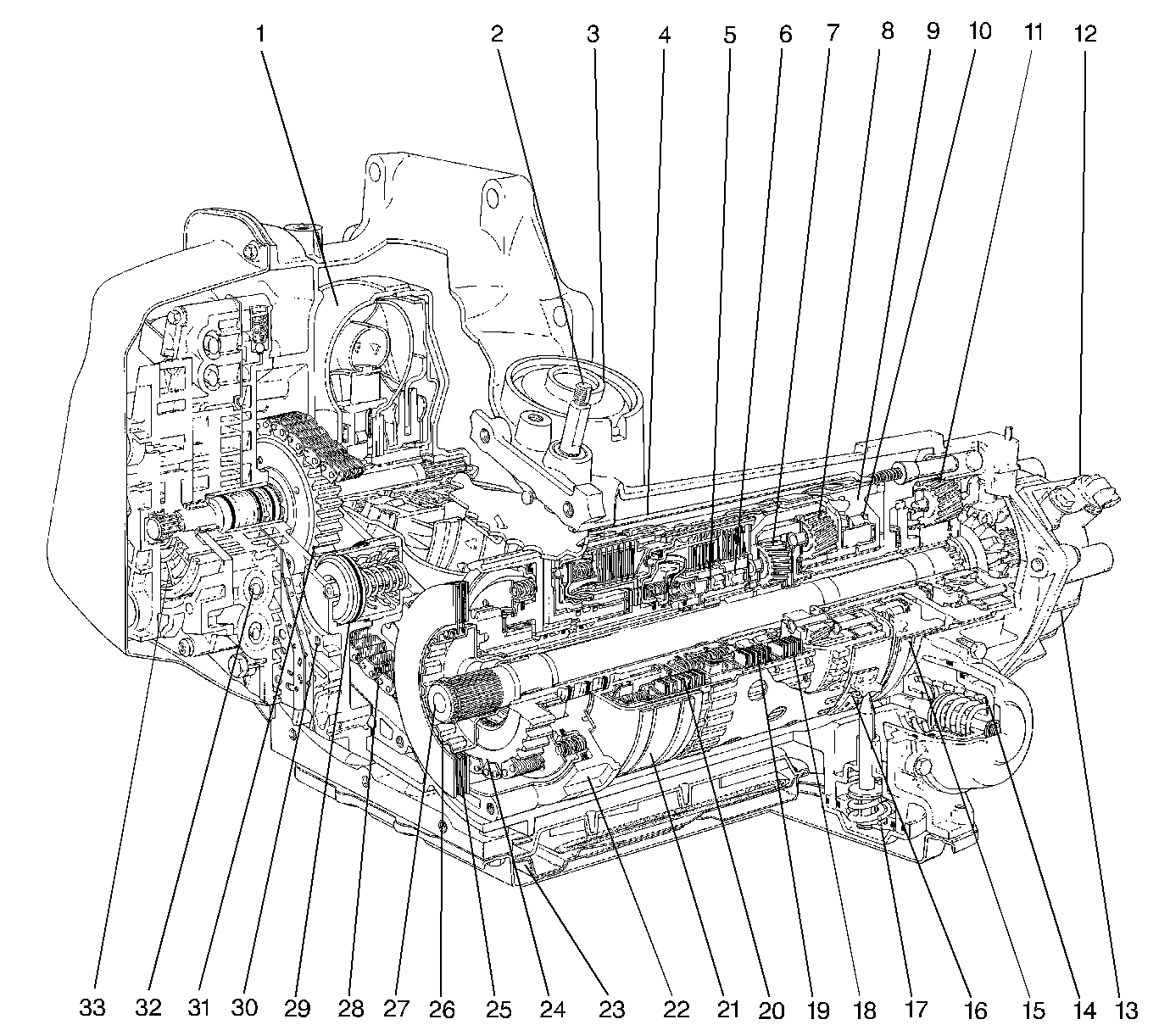 1 2 3 4 5 6 7 8 9 10 11 12

33 32 31 30 29 28 27 26 25 24 23 22 21 20 19 18 17 16 15 14 13