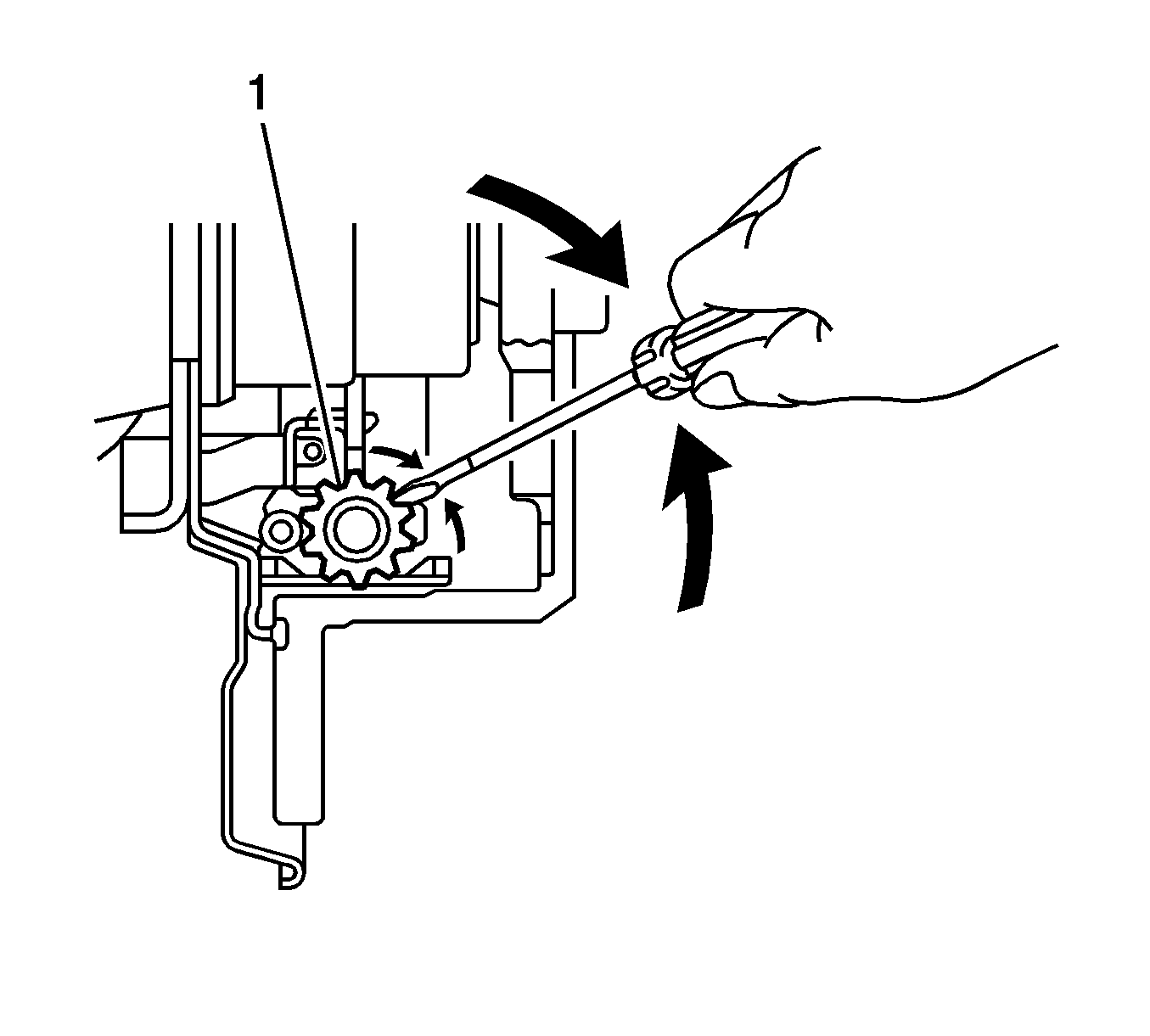 1