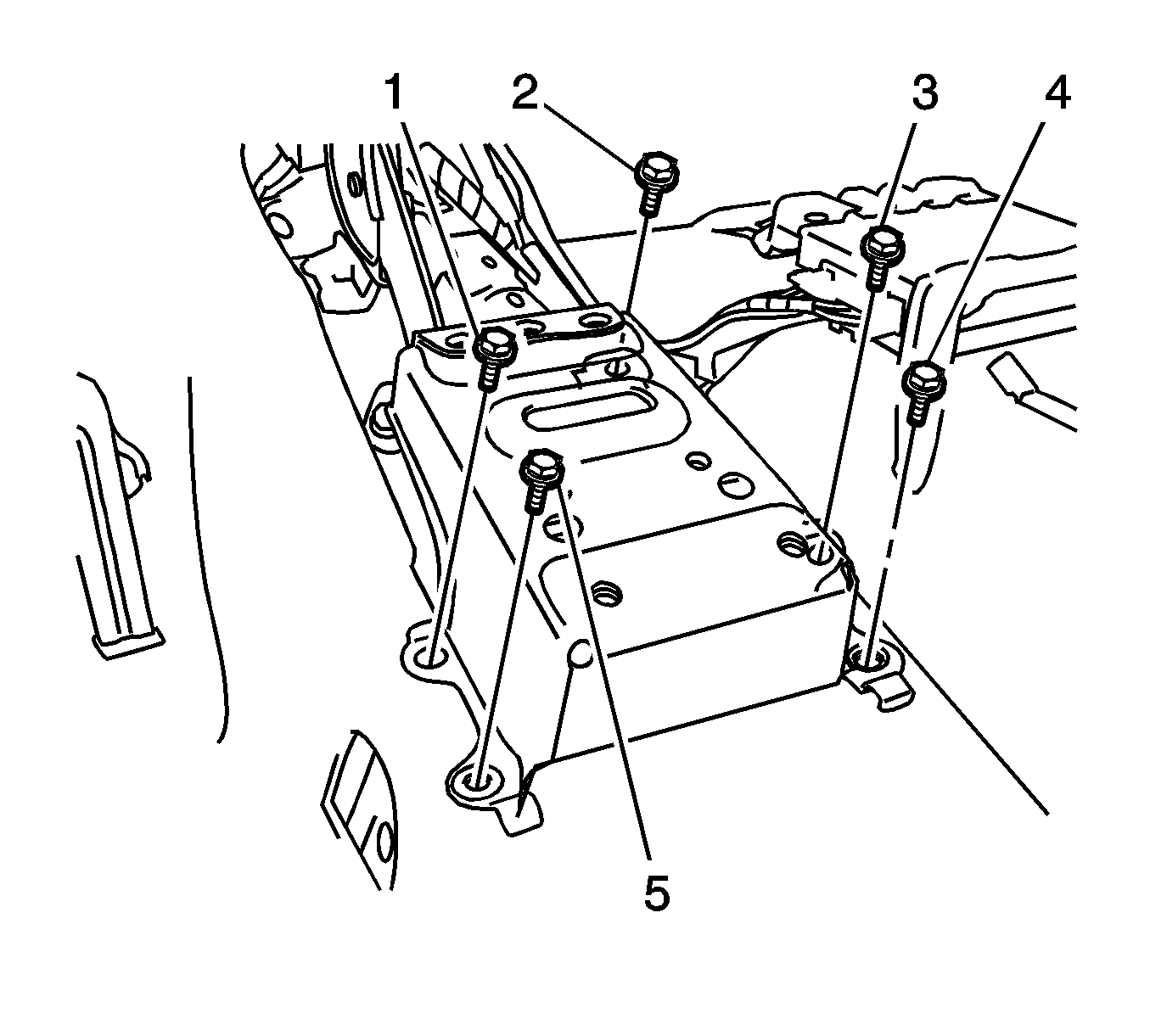 1
2
3
4
5