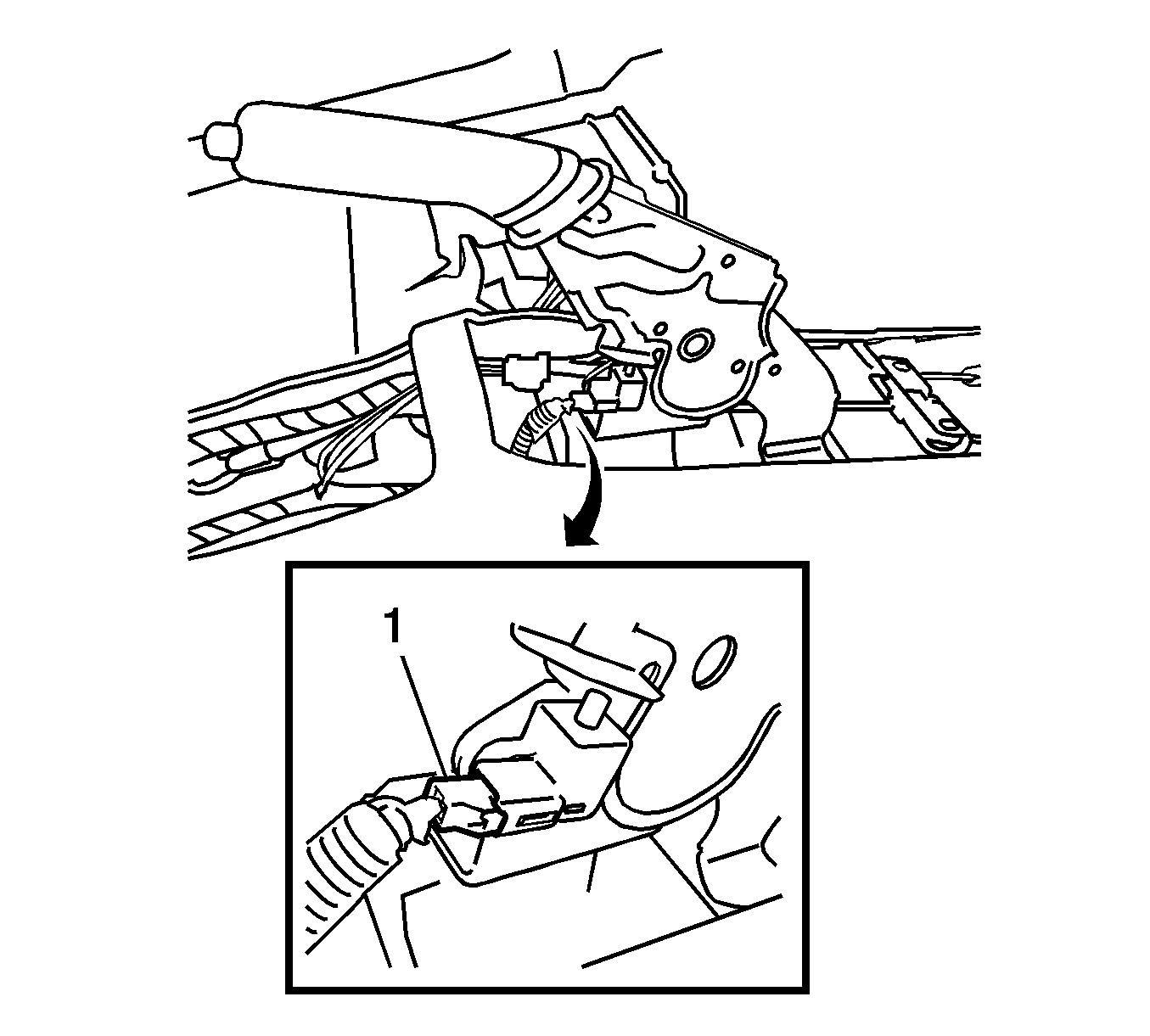 1