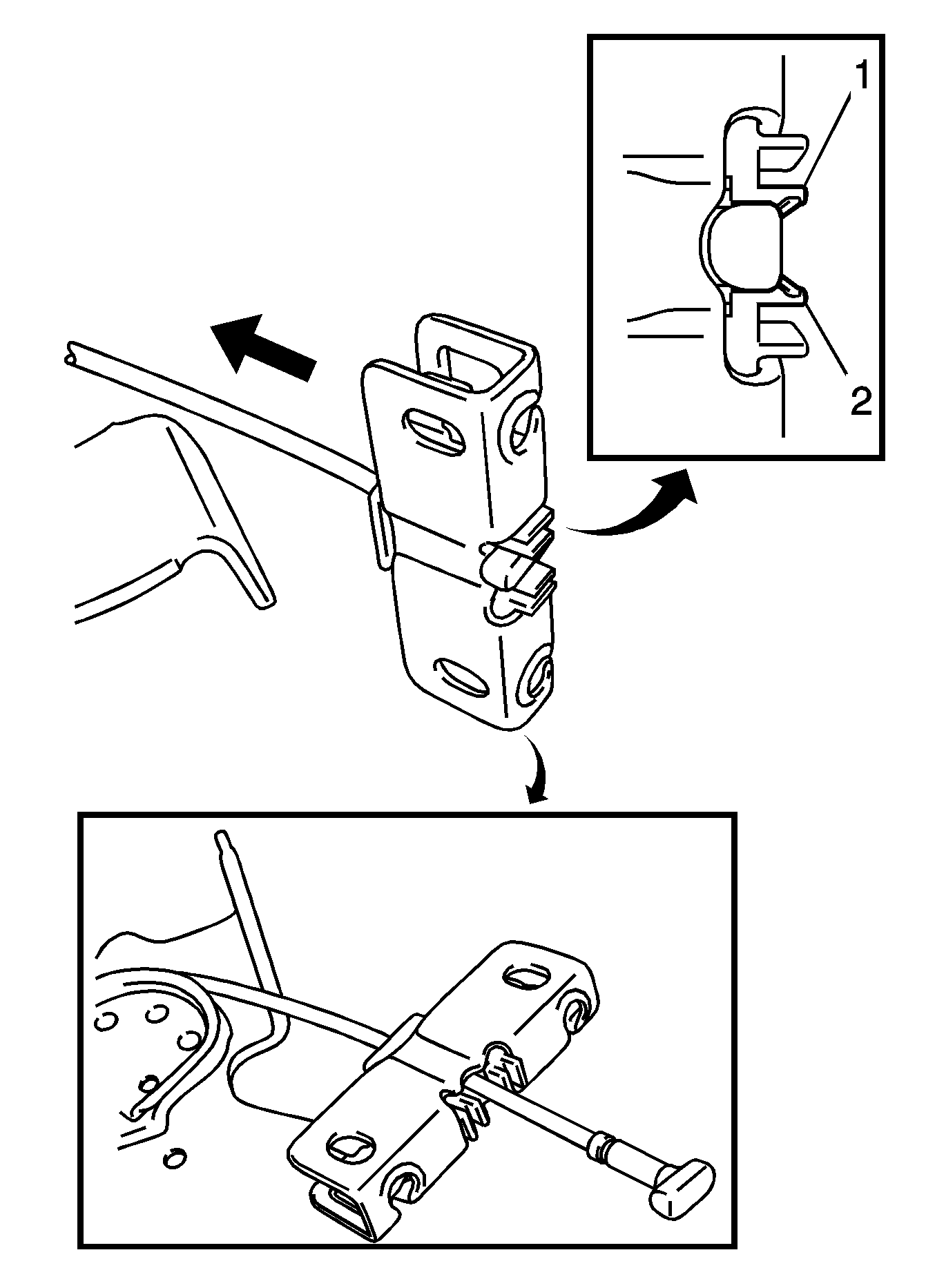 1
2