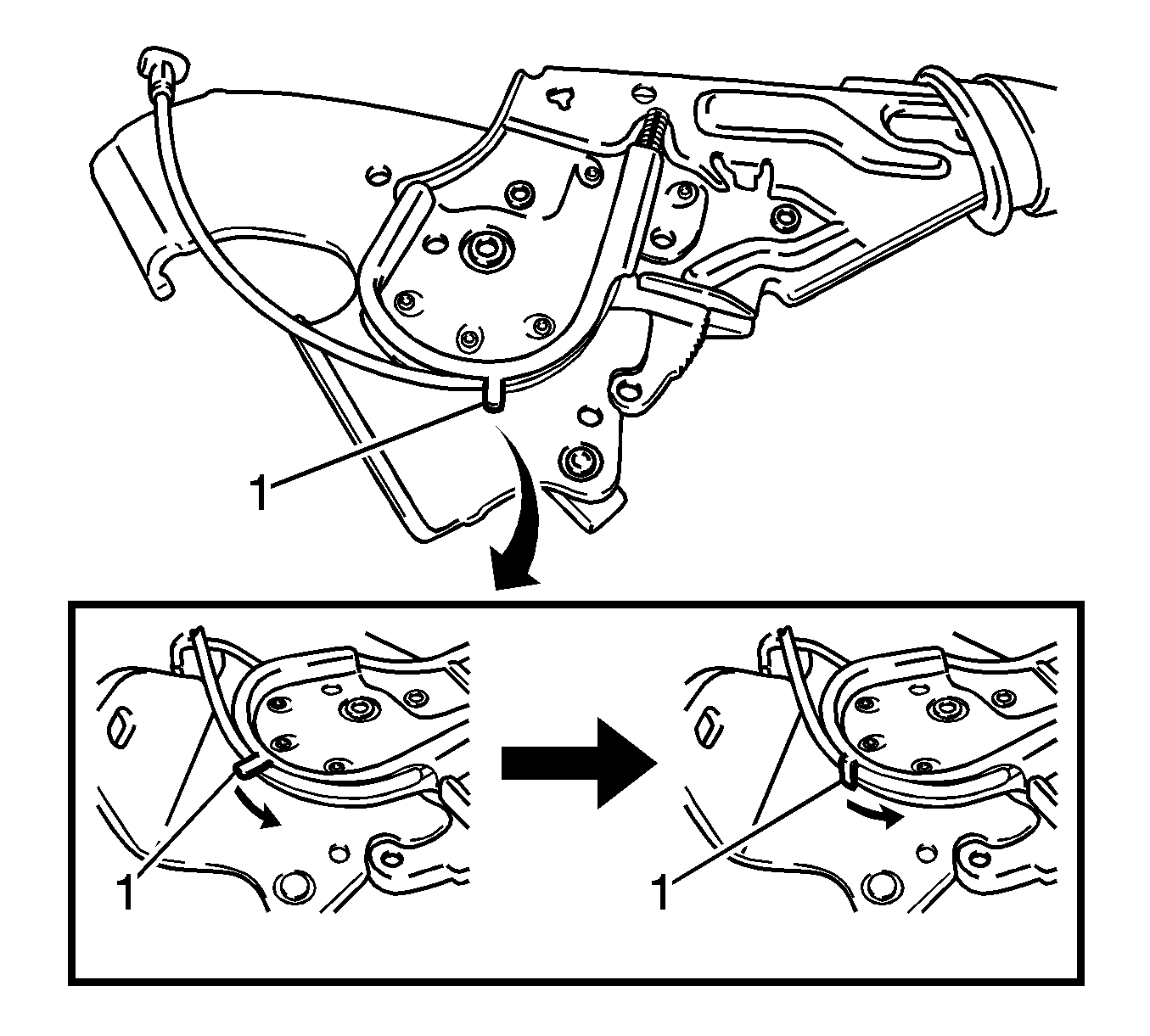 1

1

1