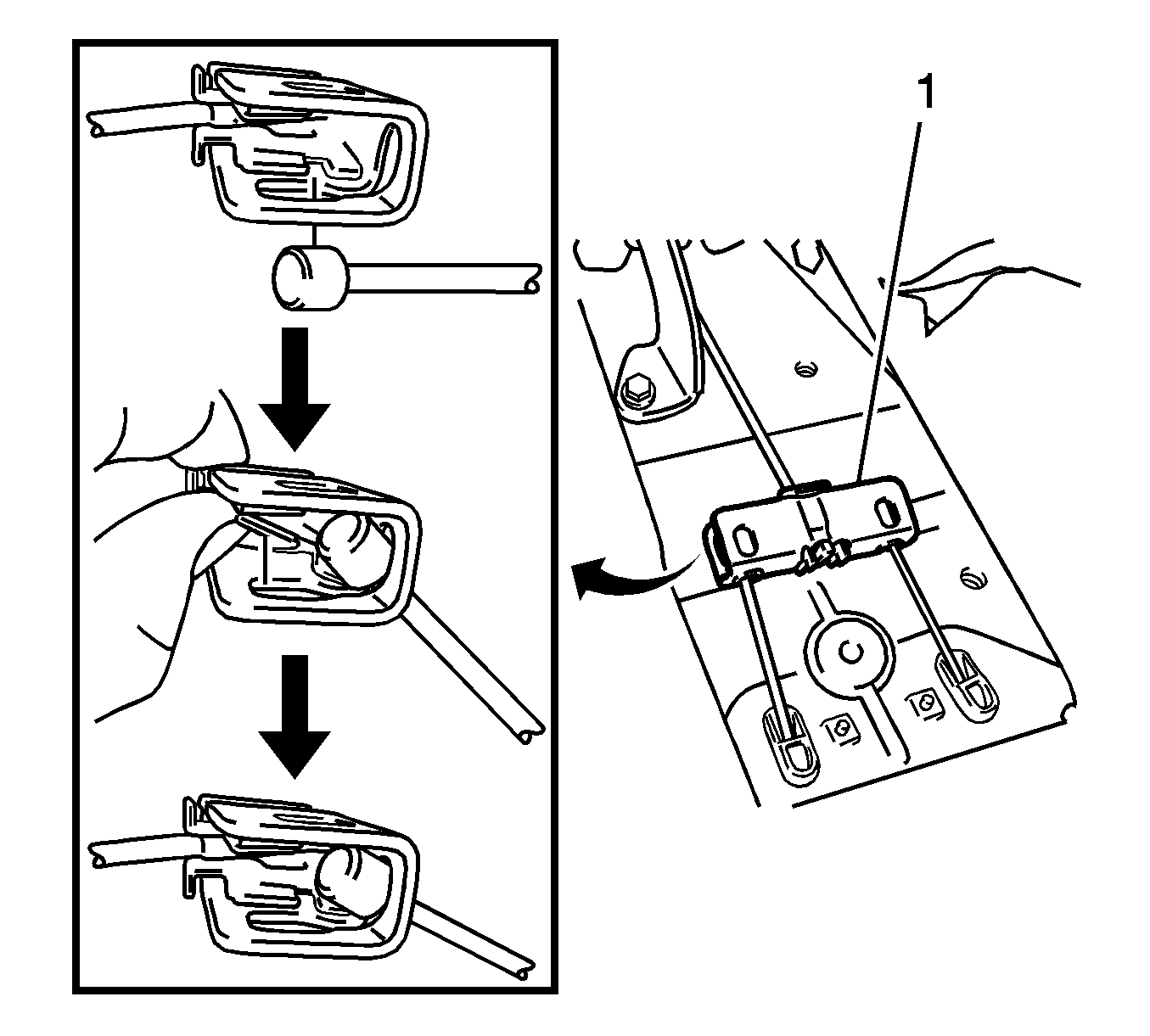 1