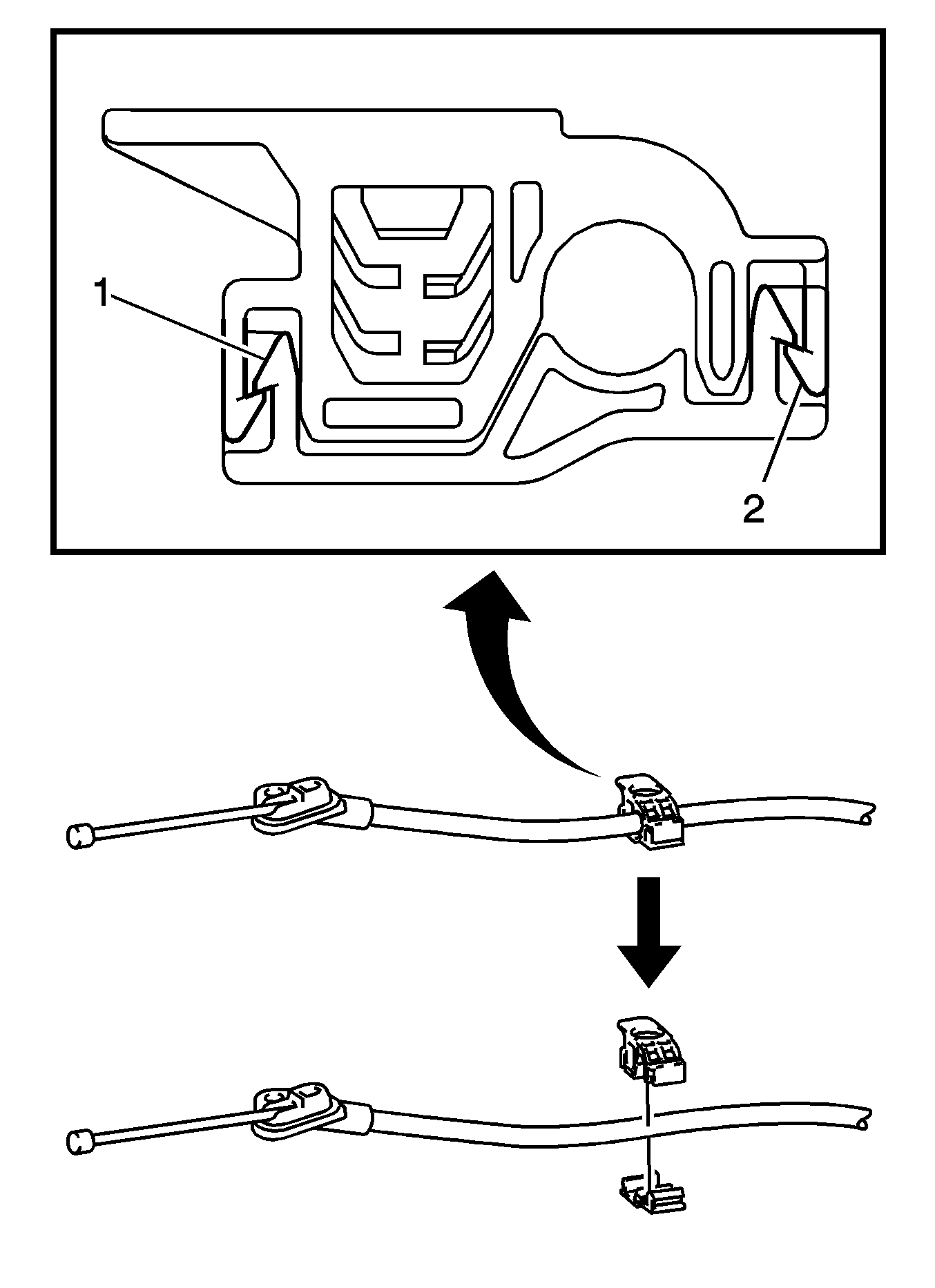 1
2