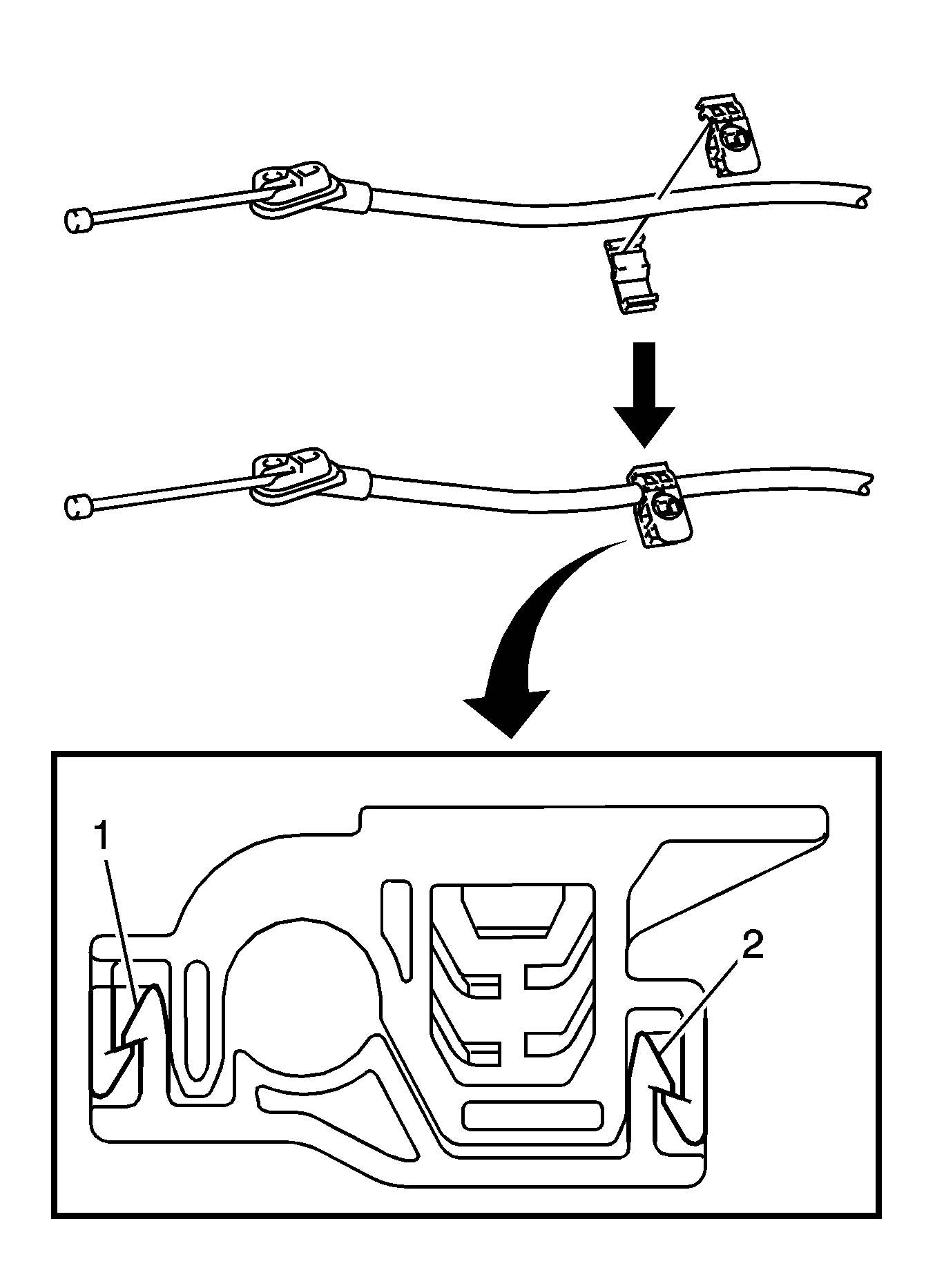 1
2