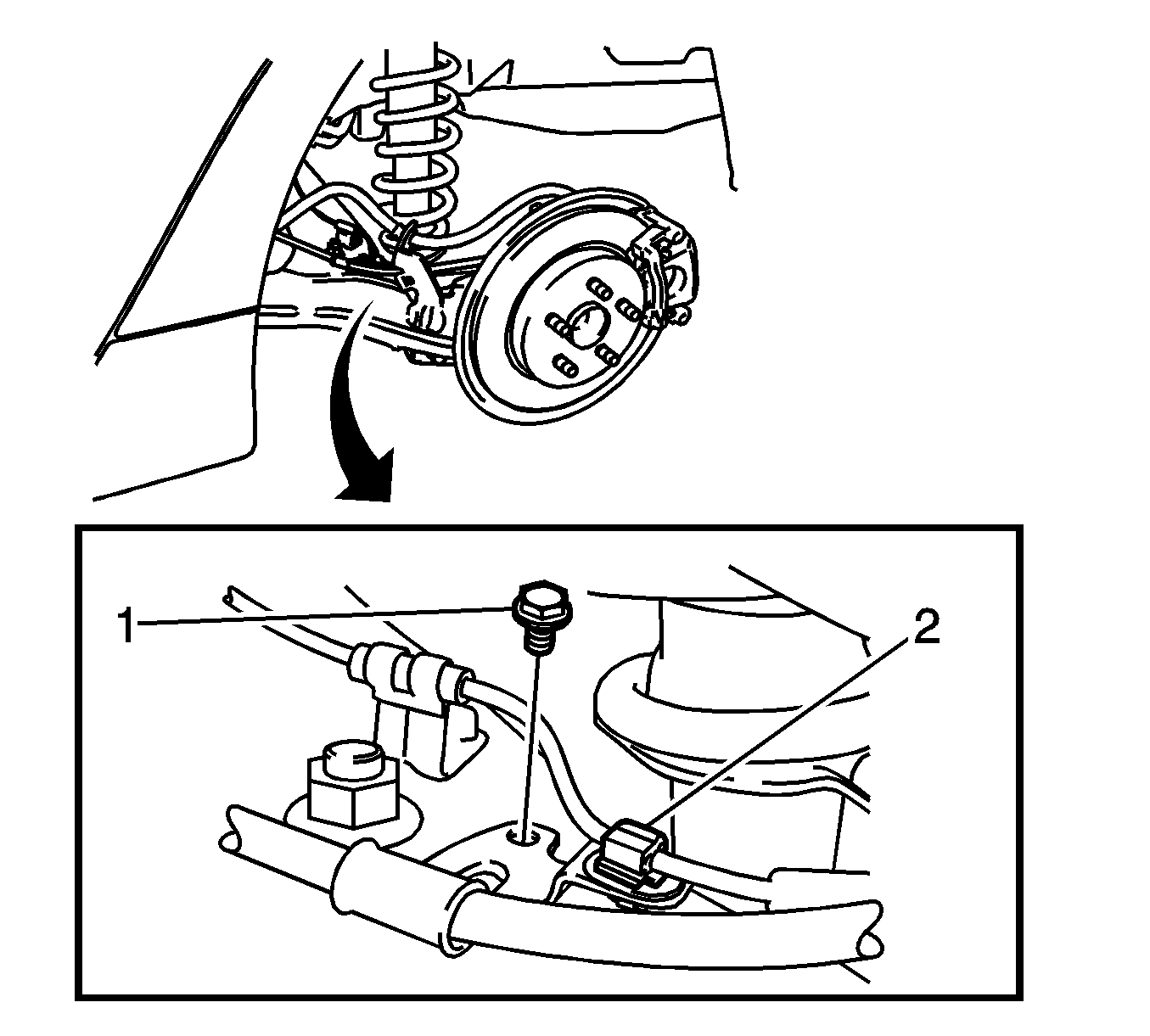 1
2