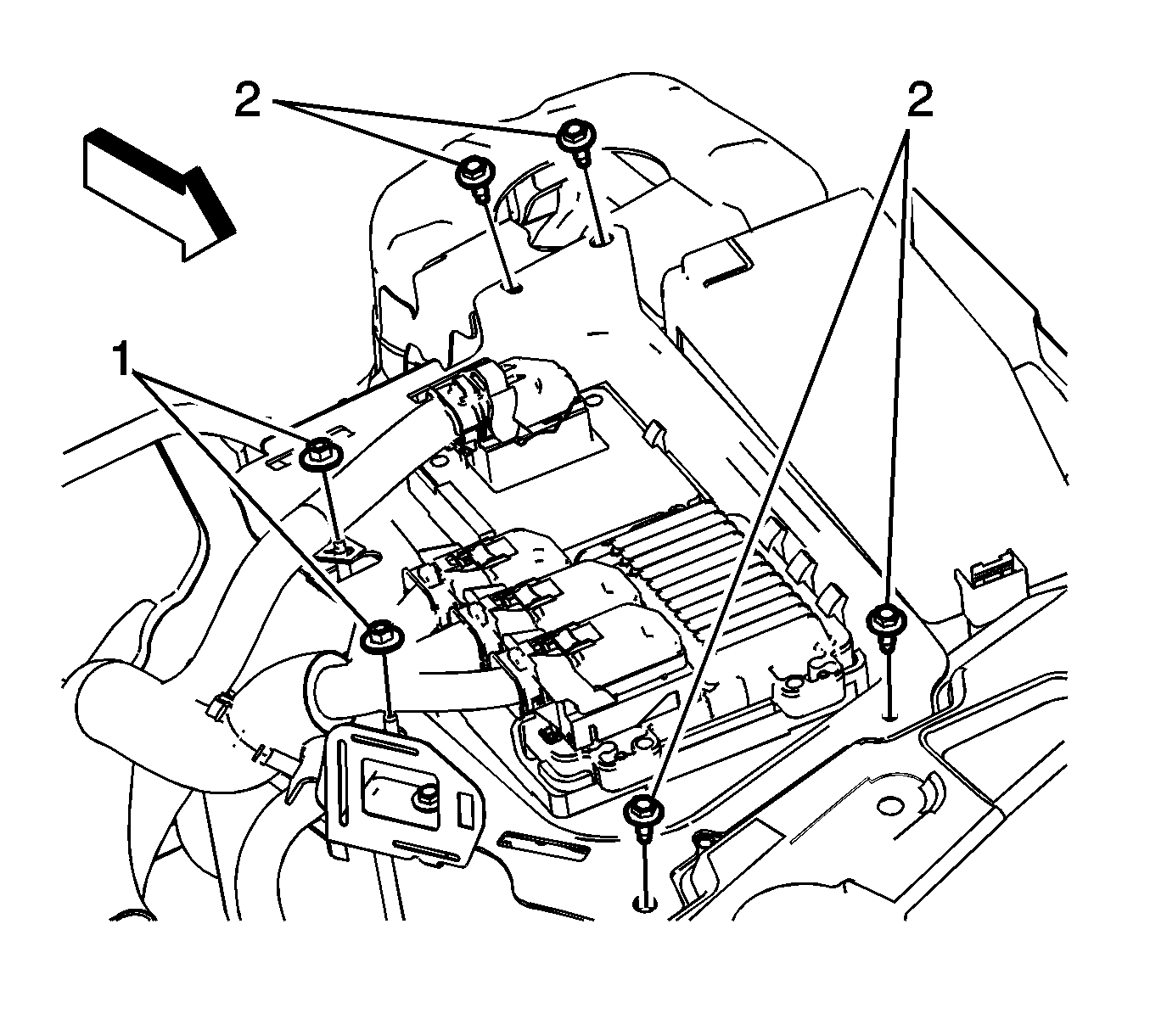 2
2
1