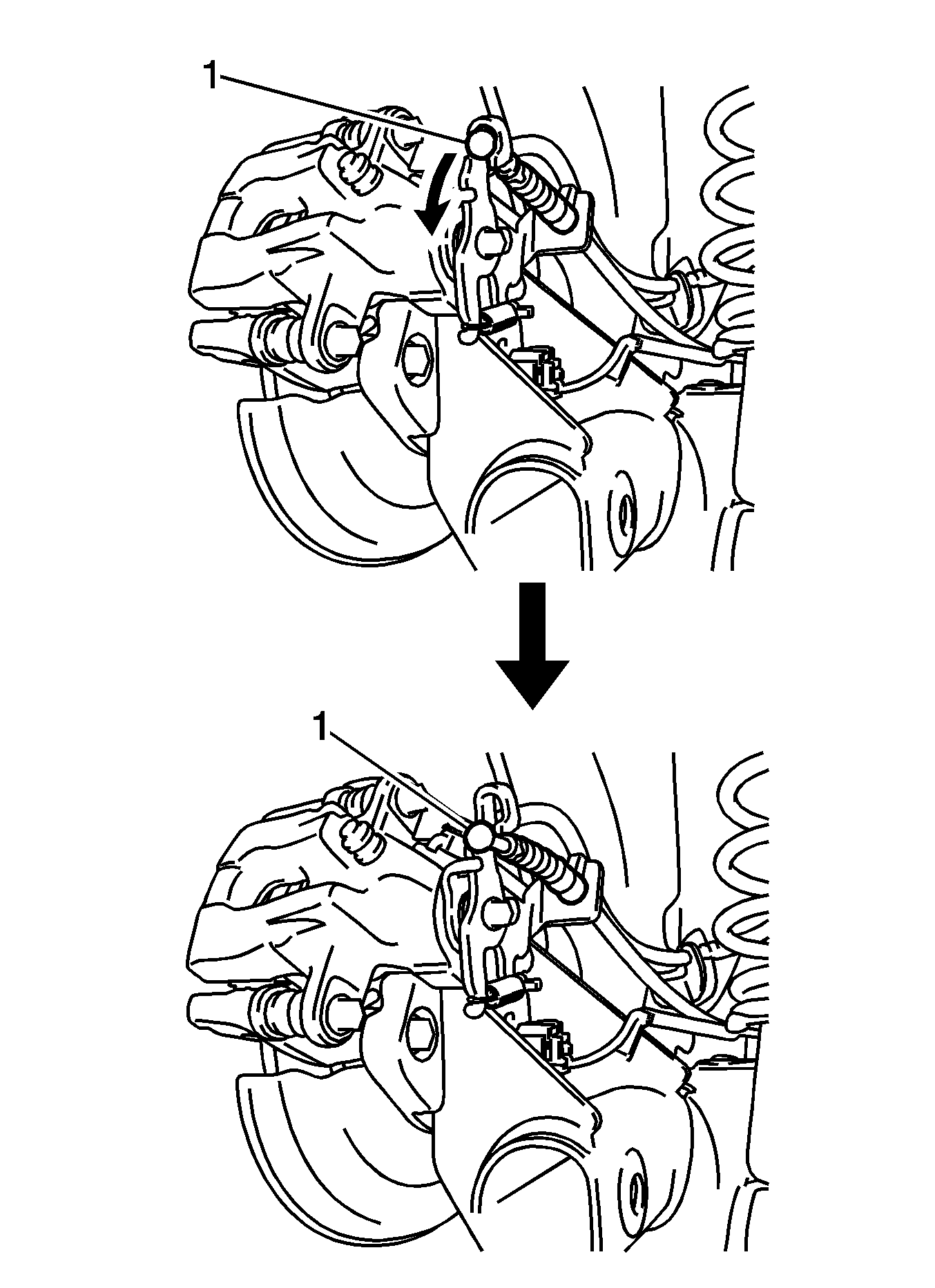 1

1