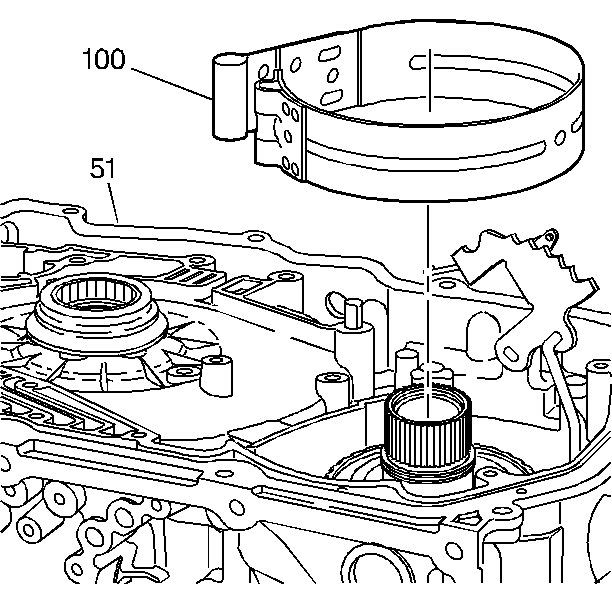 100

51