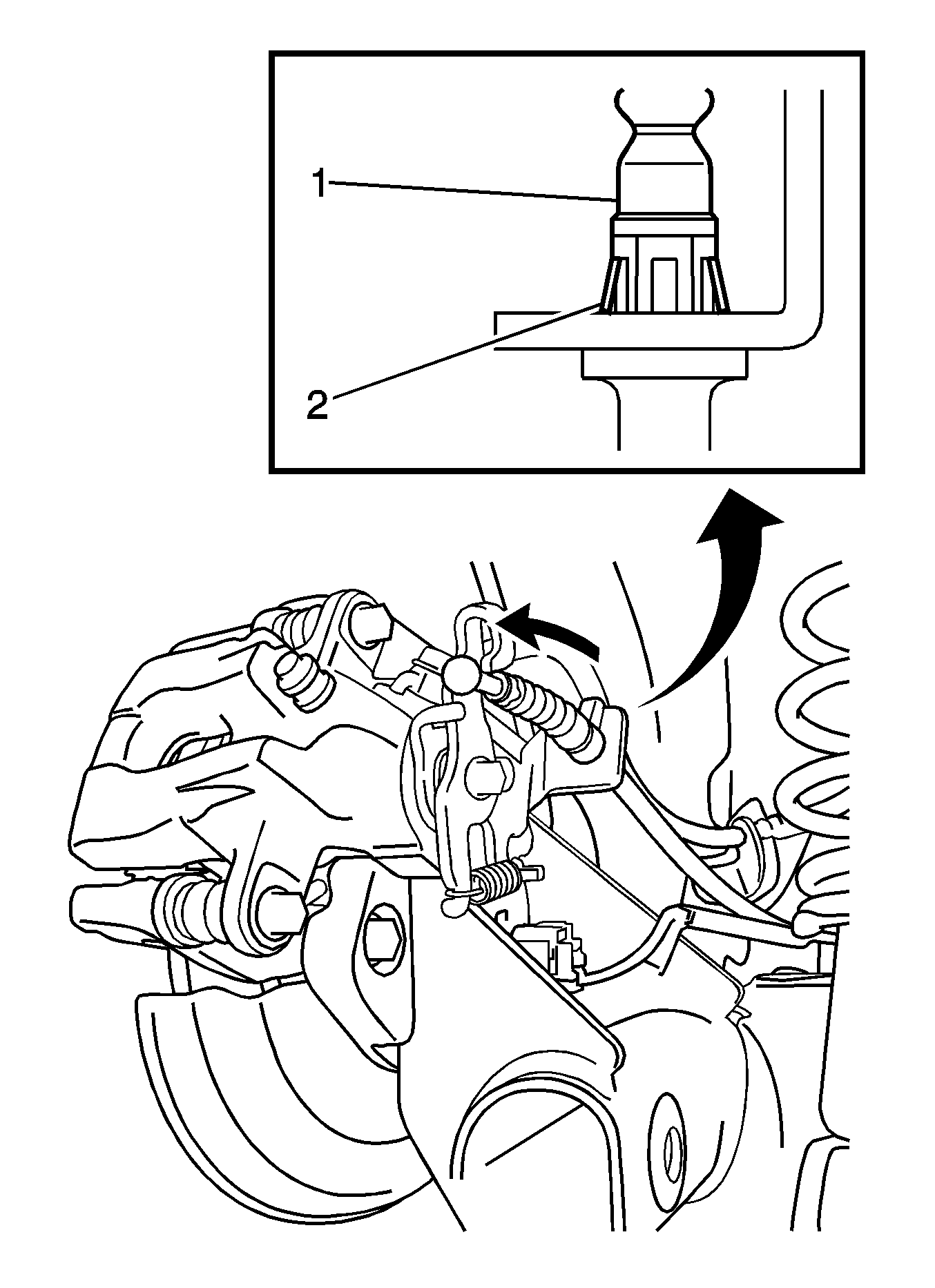 1
2