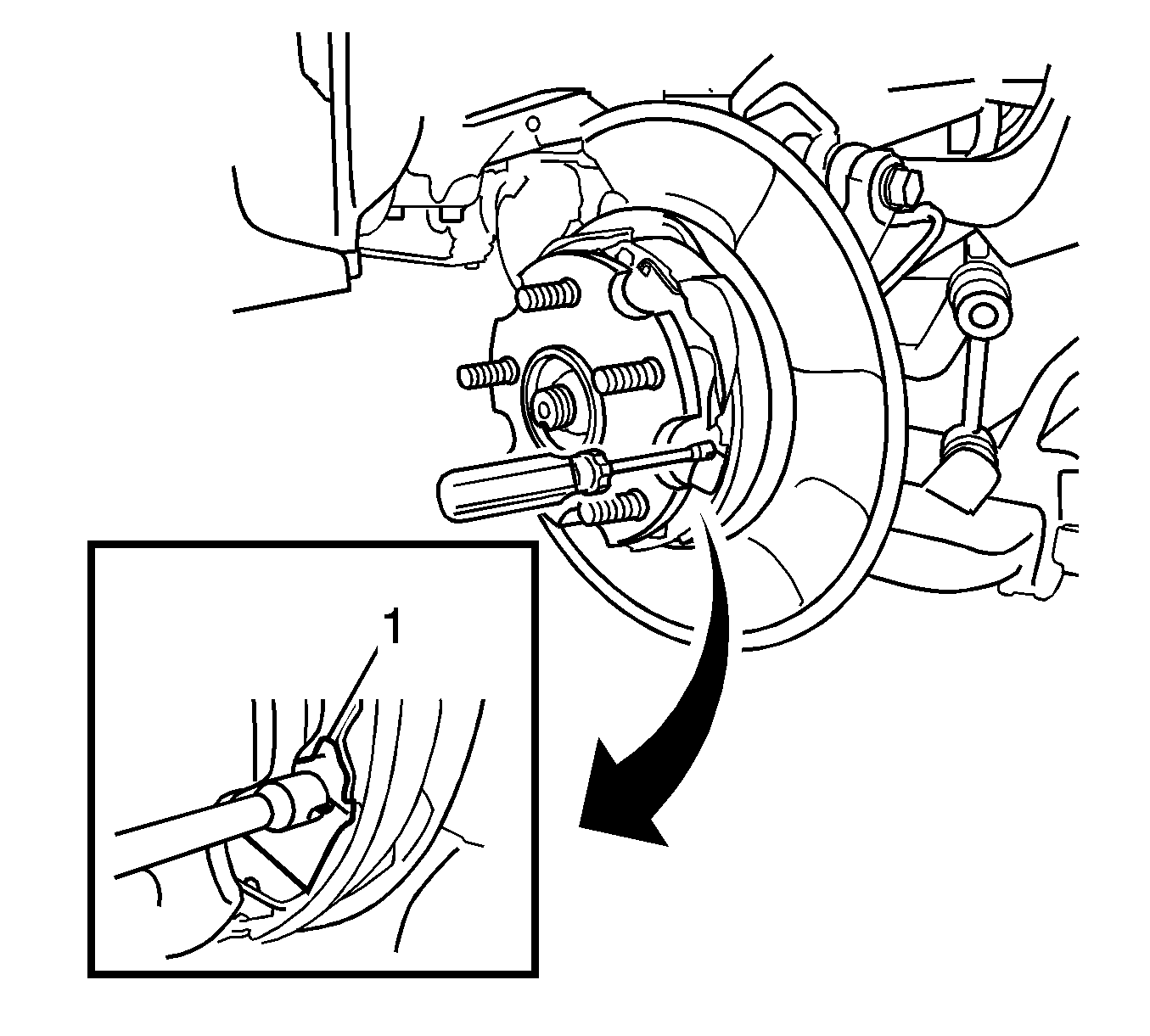 1