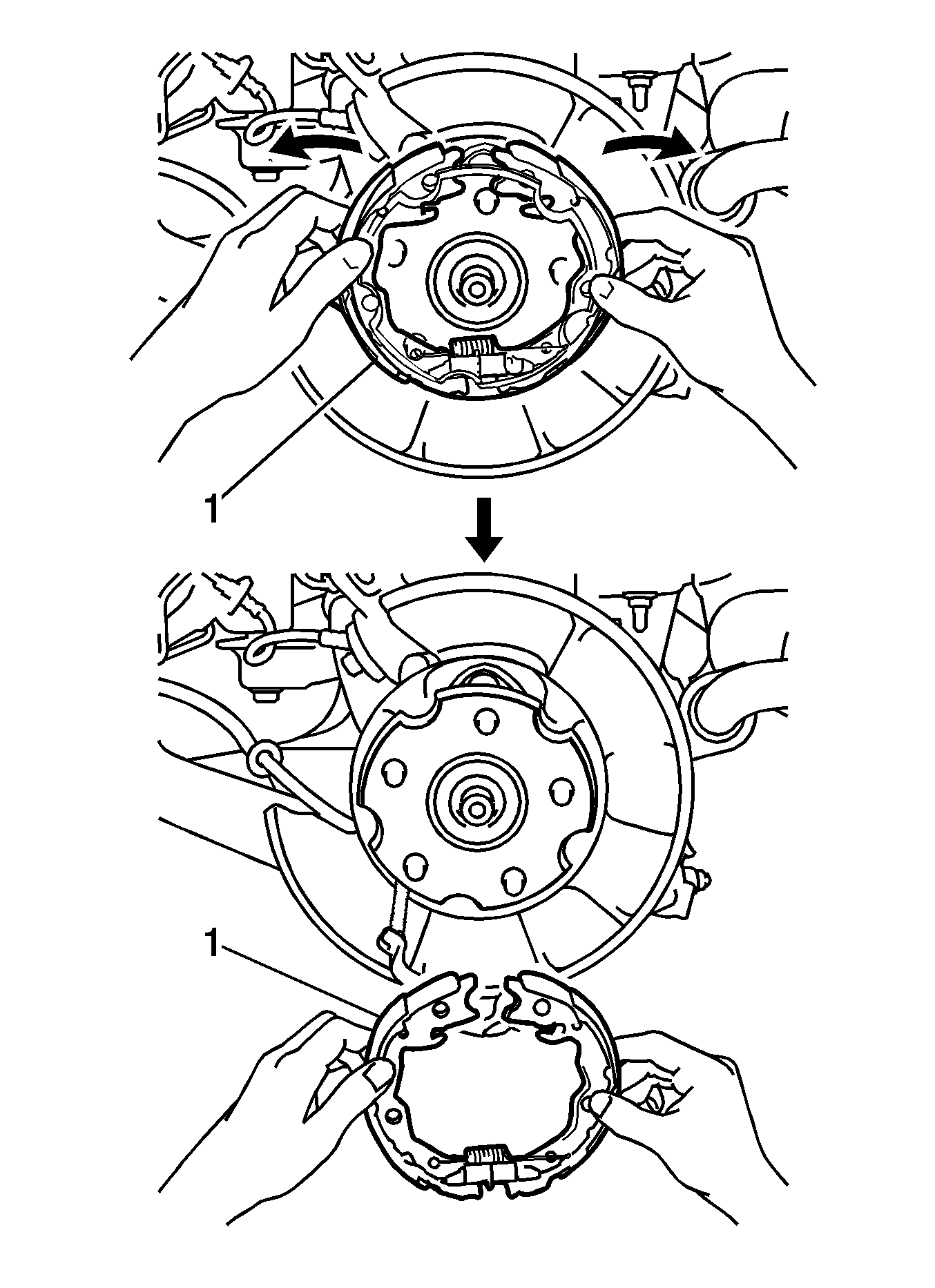 1

1