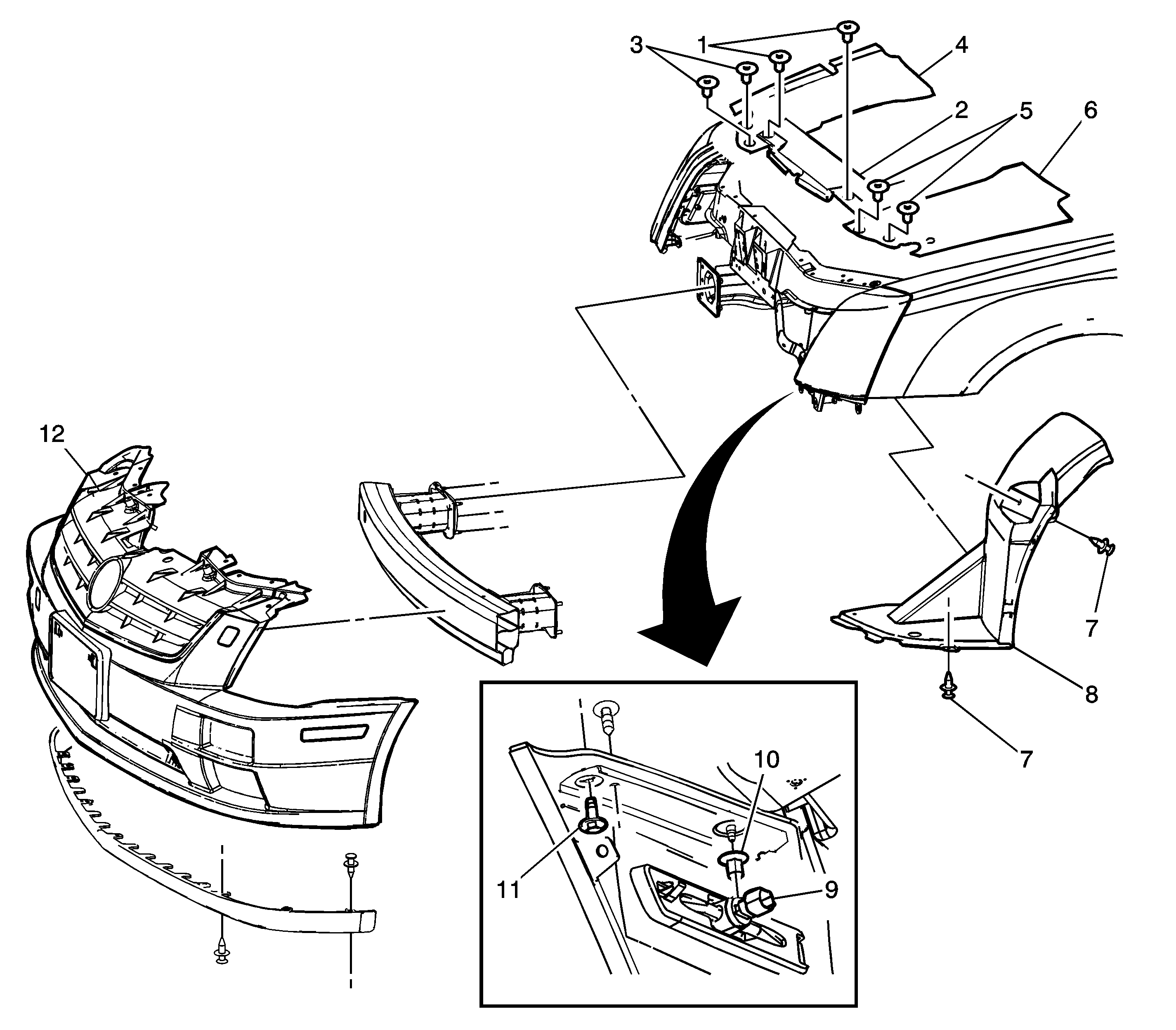 3
1
4
2
5
6
12
7
8
7
10
11
9