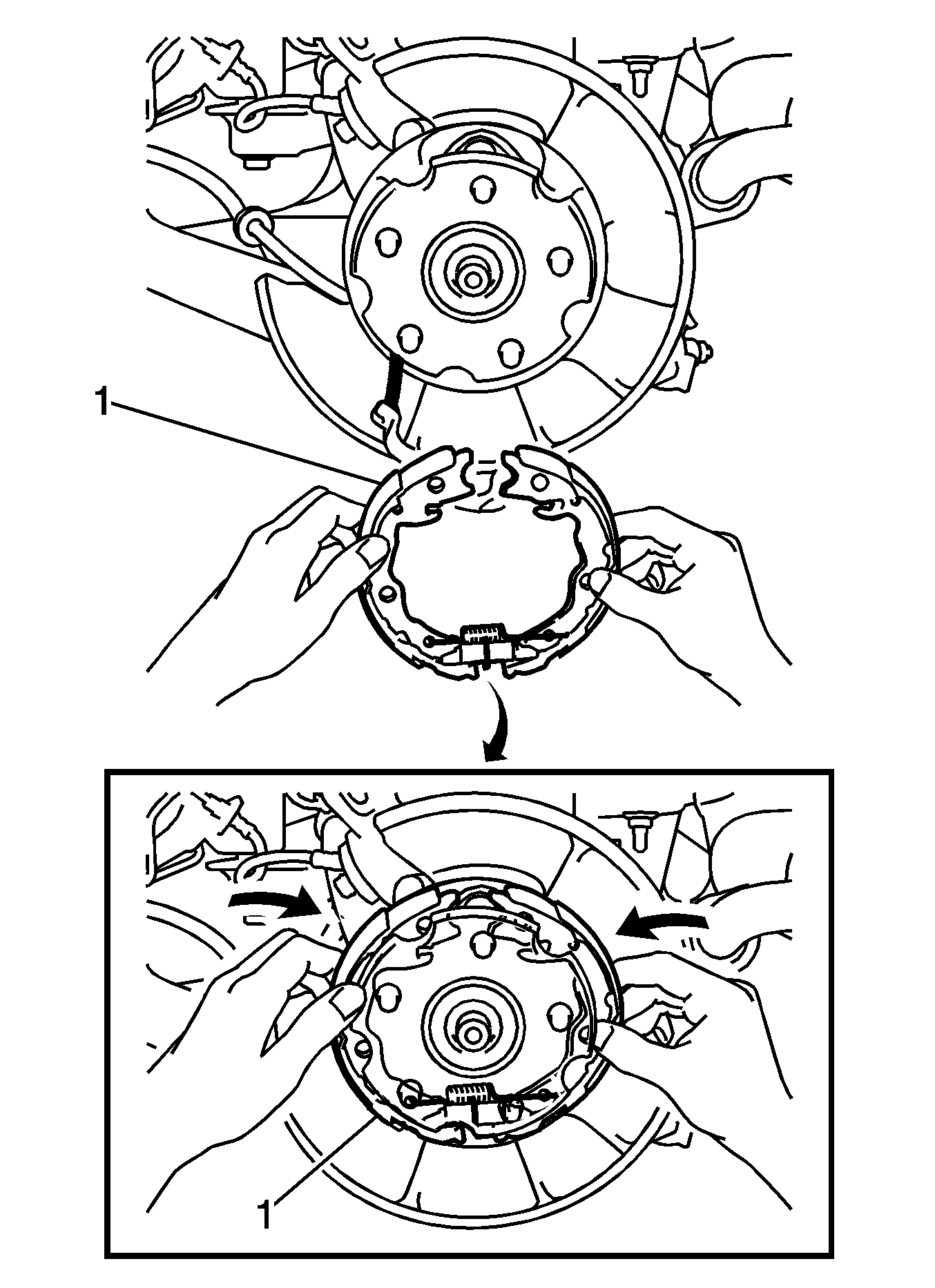 1

1