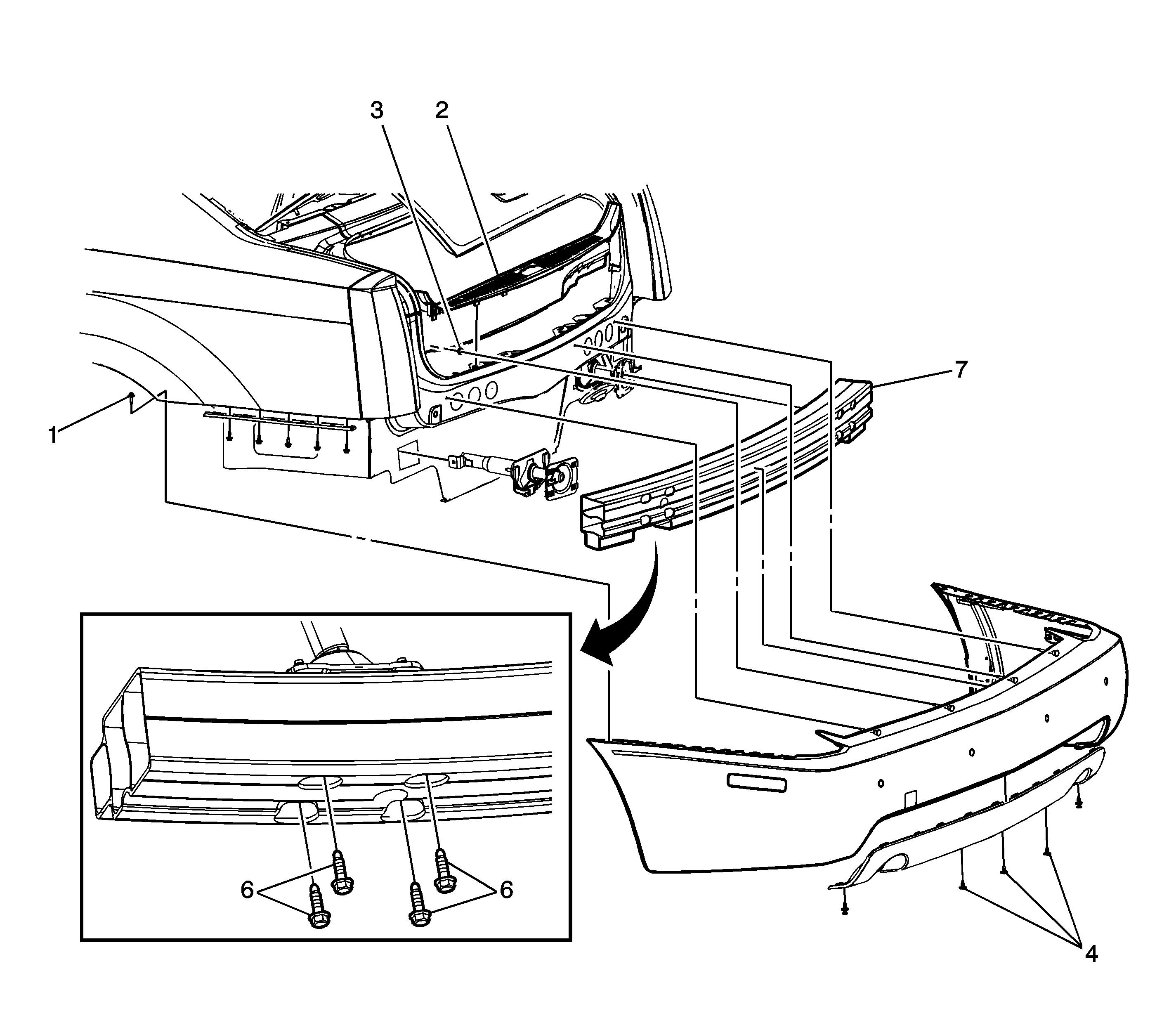 3
2
7
1
6
6
4