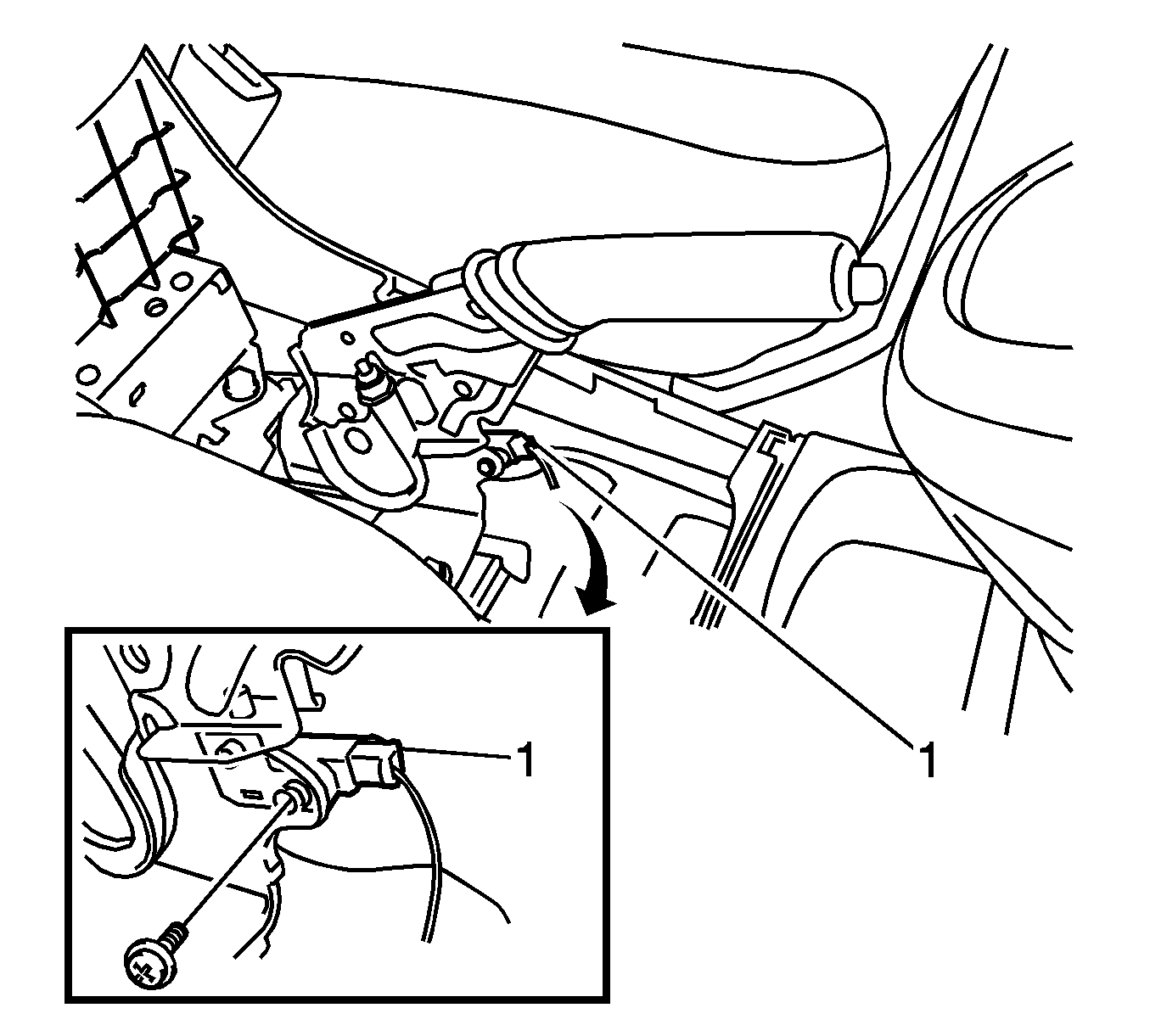 1

1