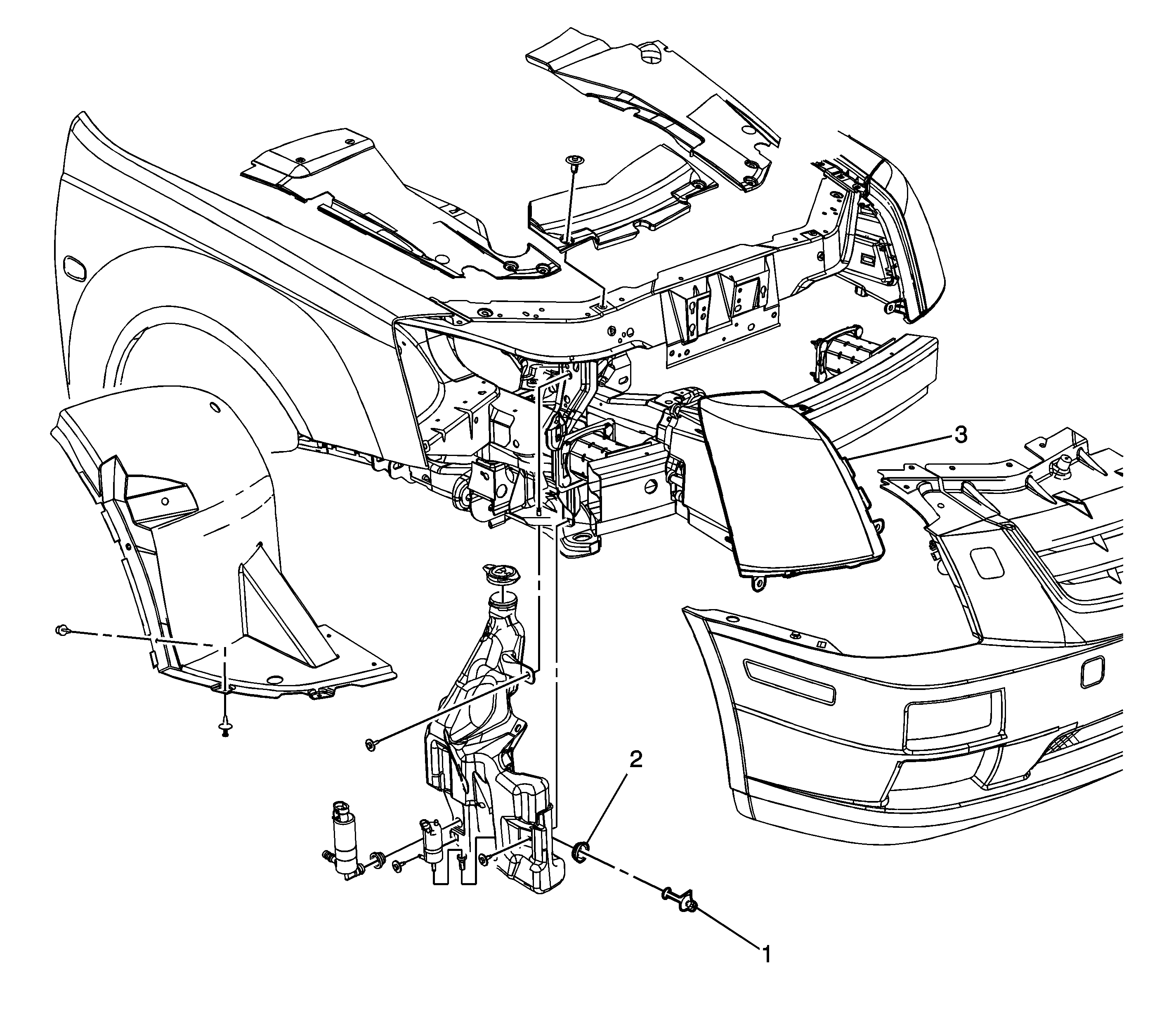 3

2

1