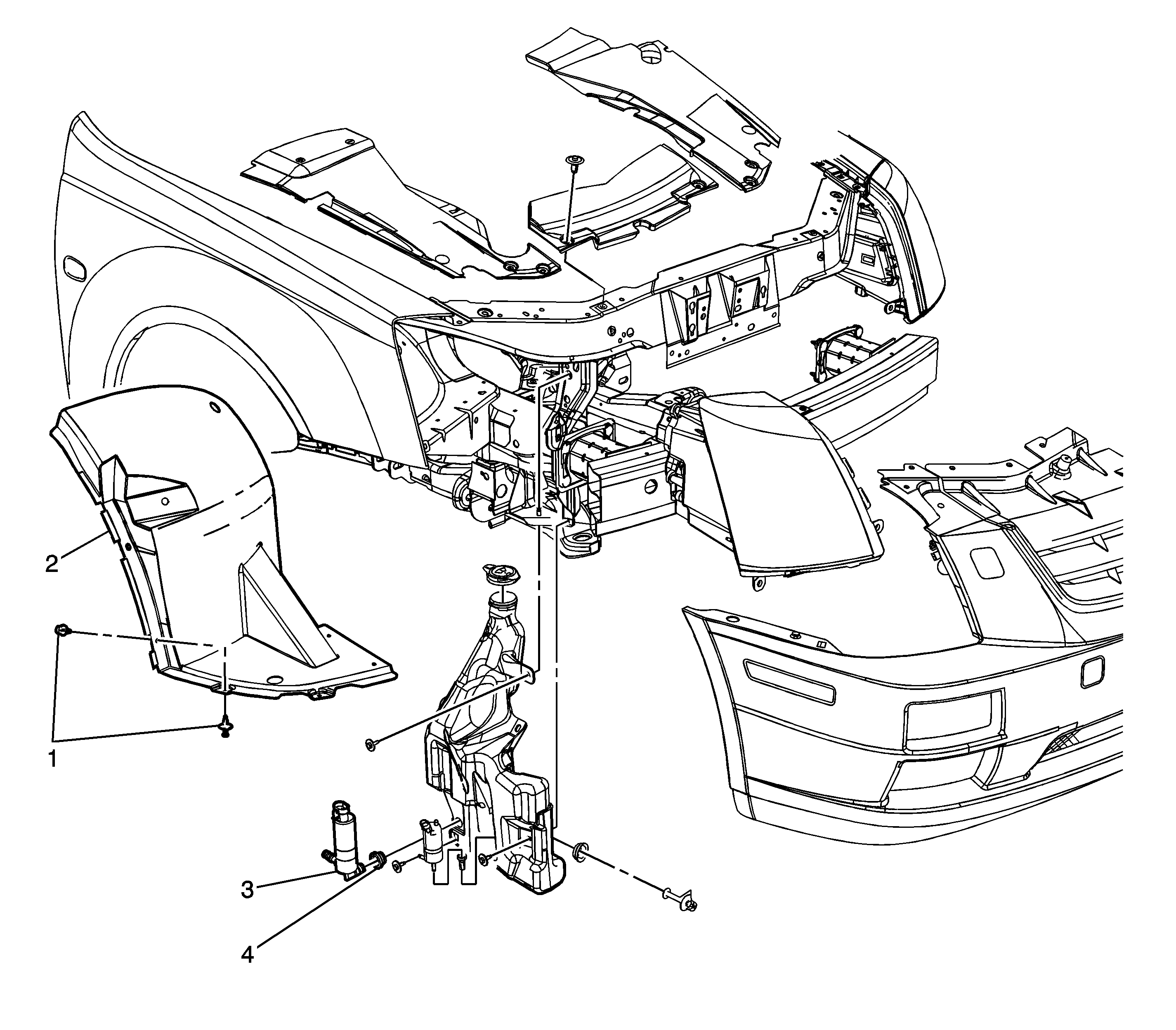 2

1

3

4