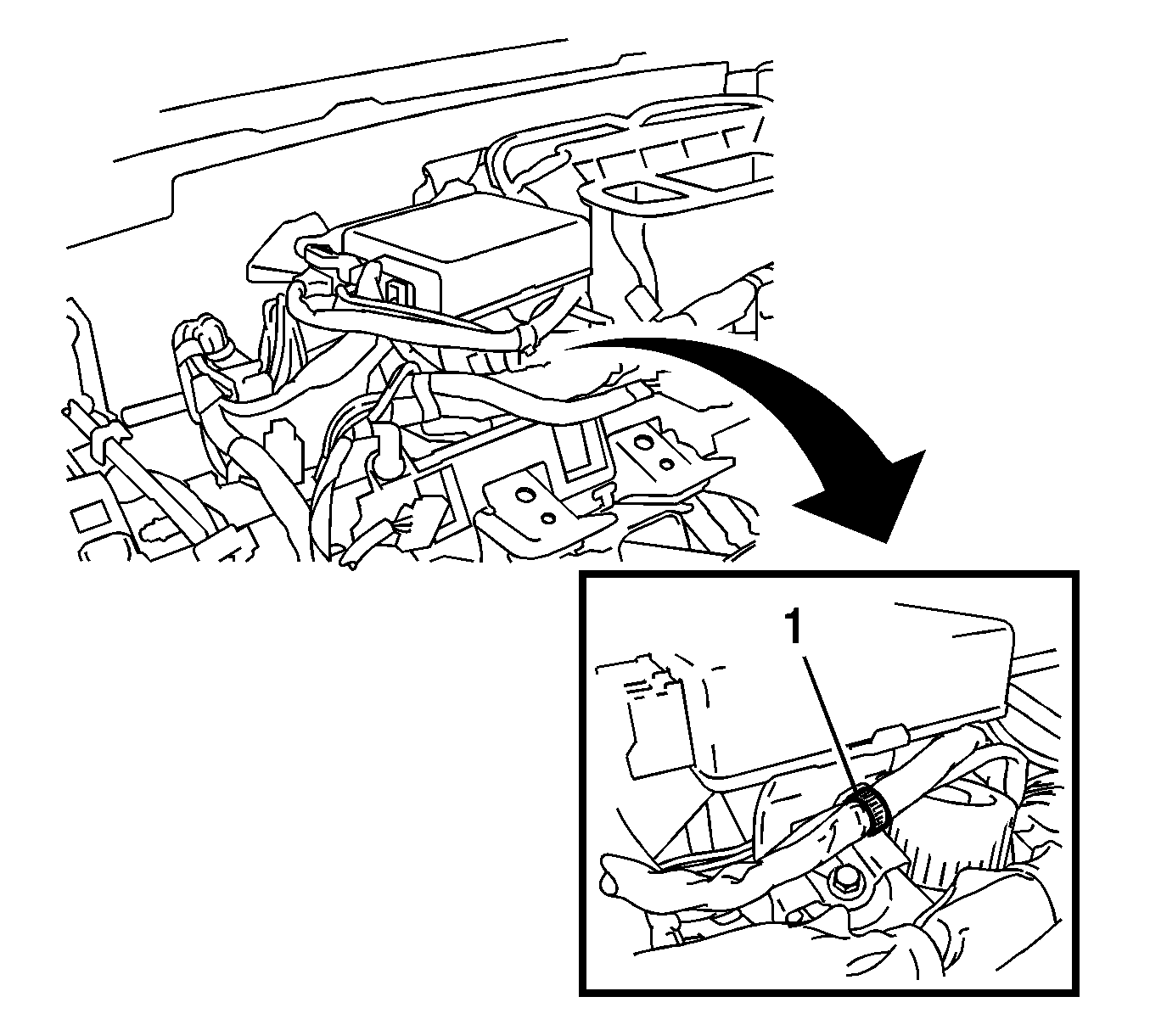 1