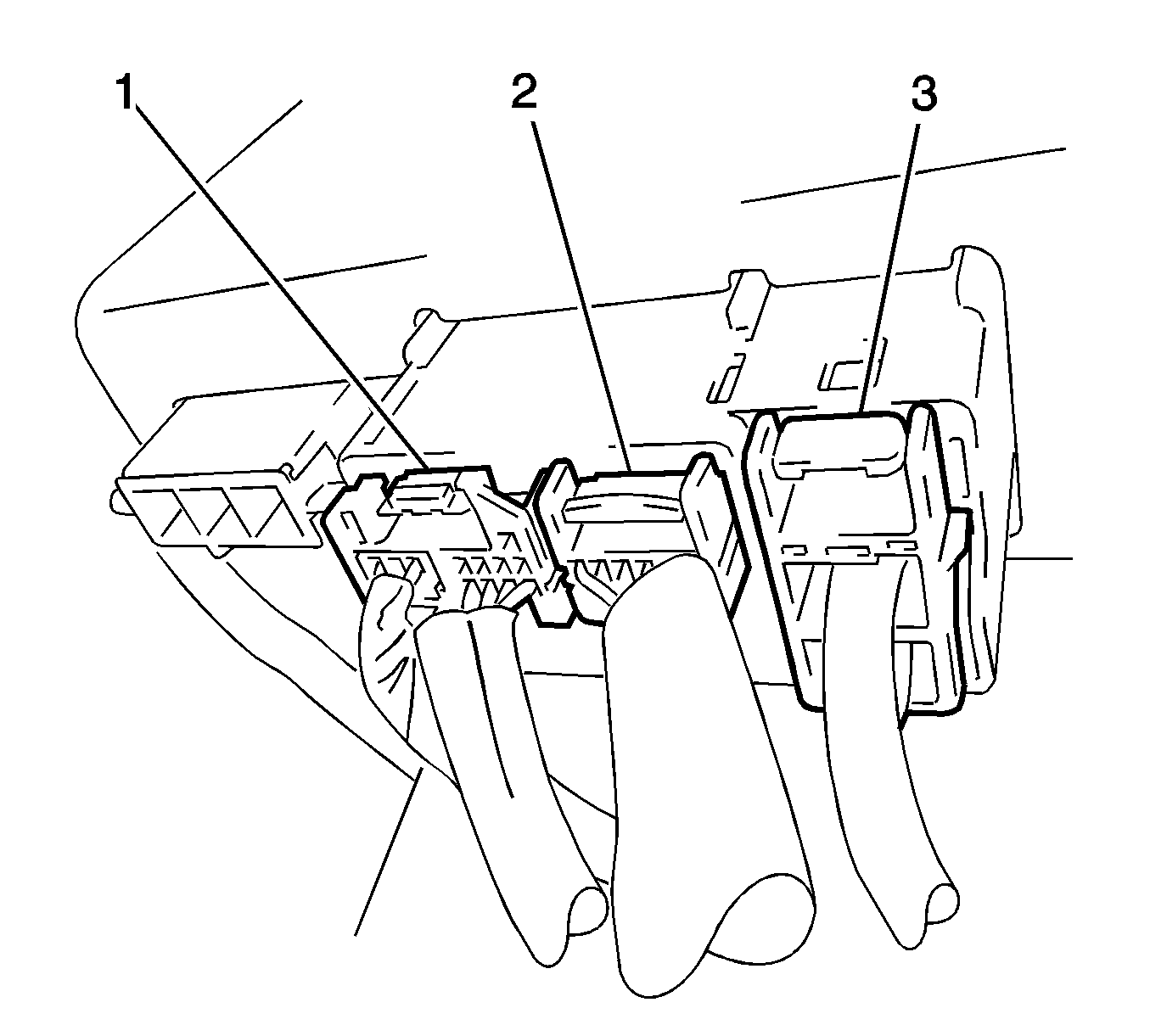 1
2
3