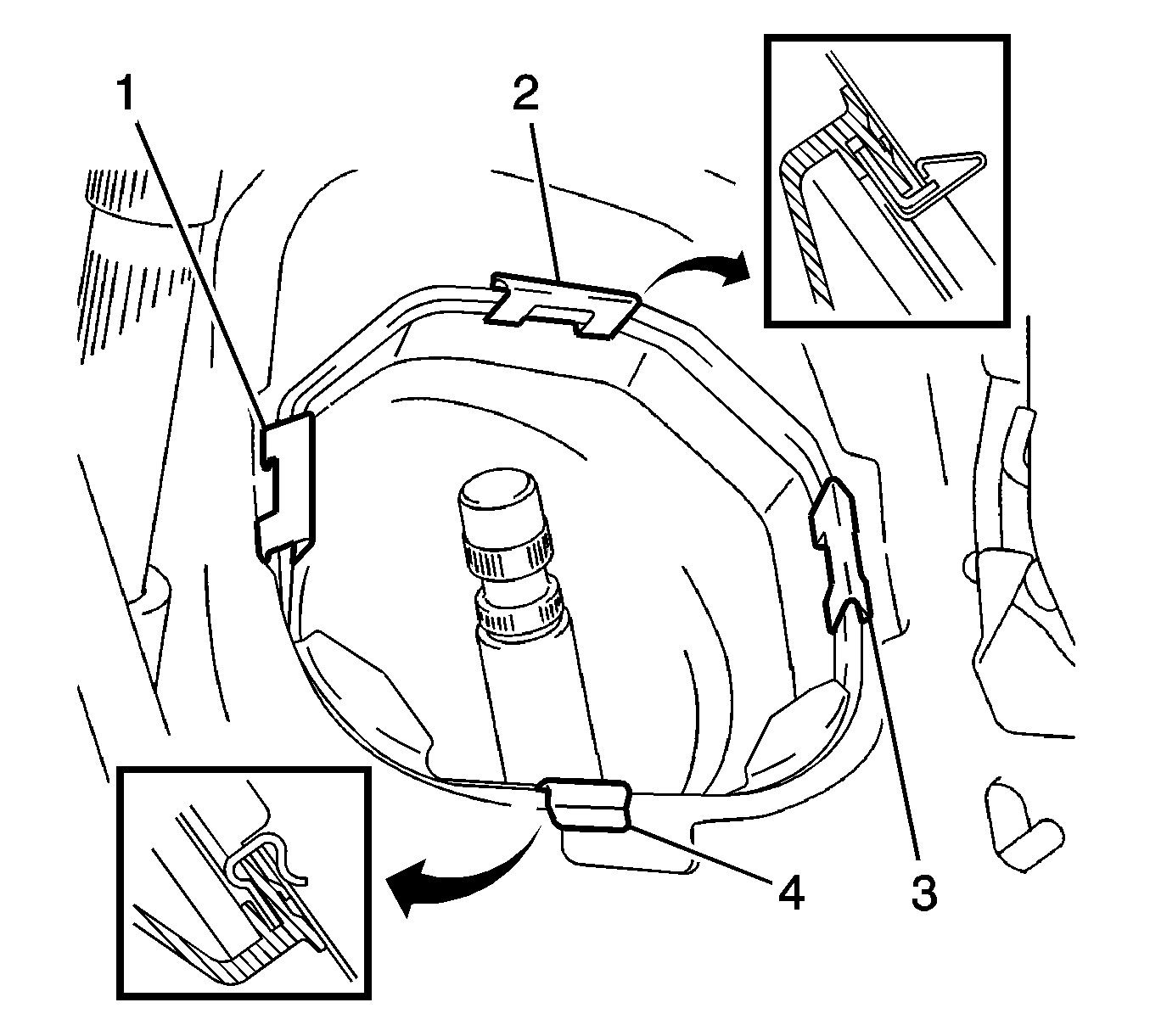 1
2
4
3