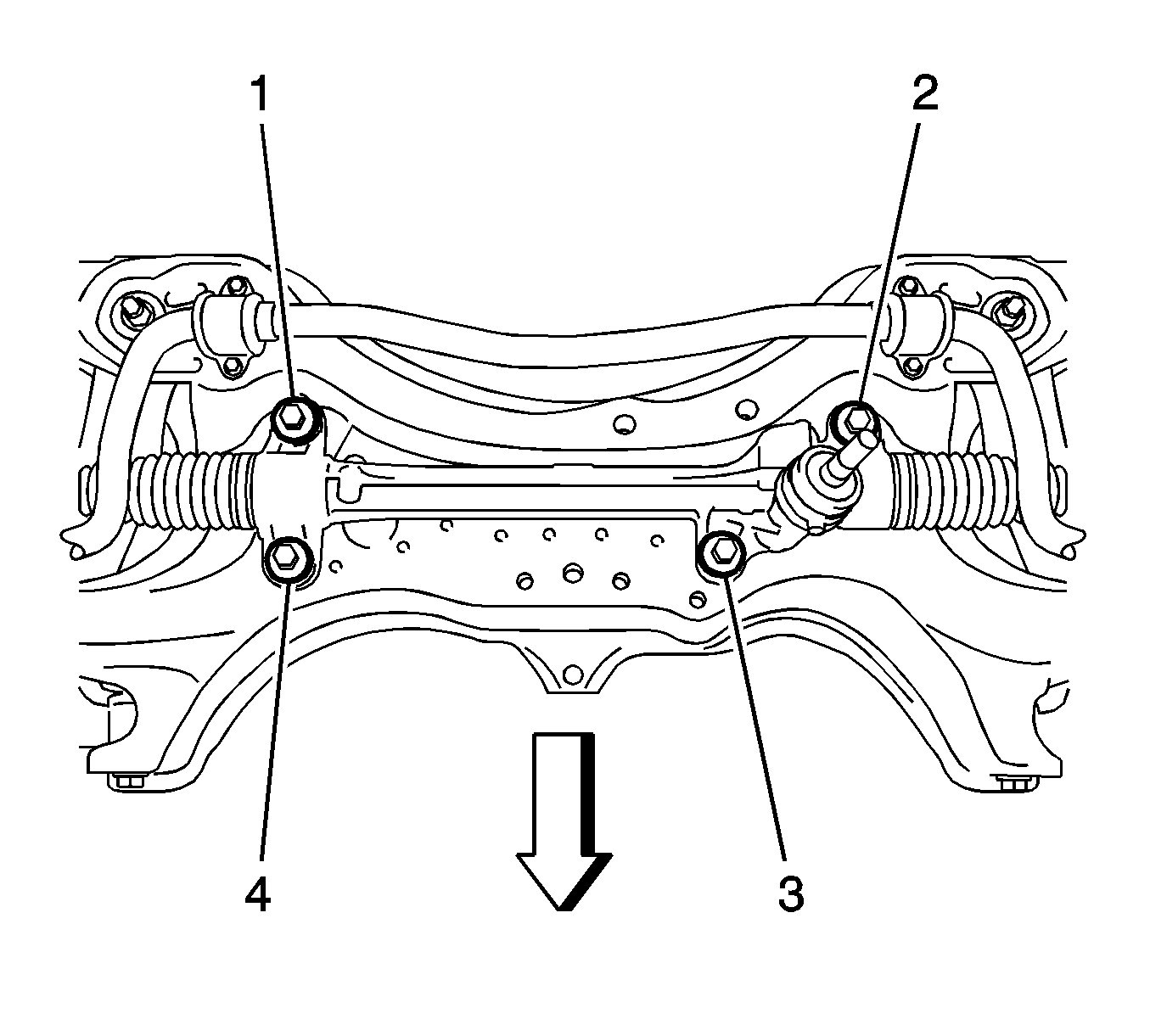 1
2
4
3