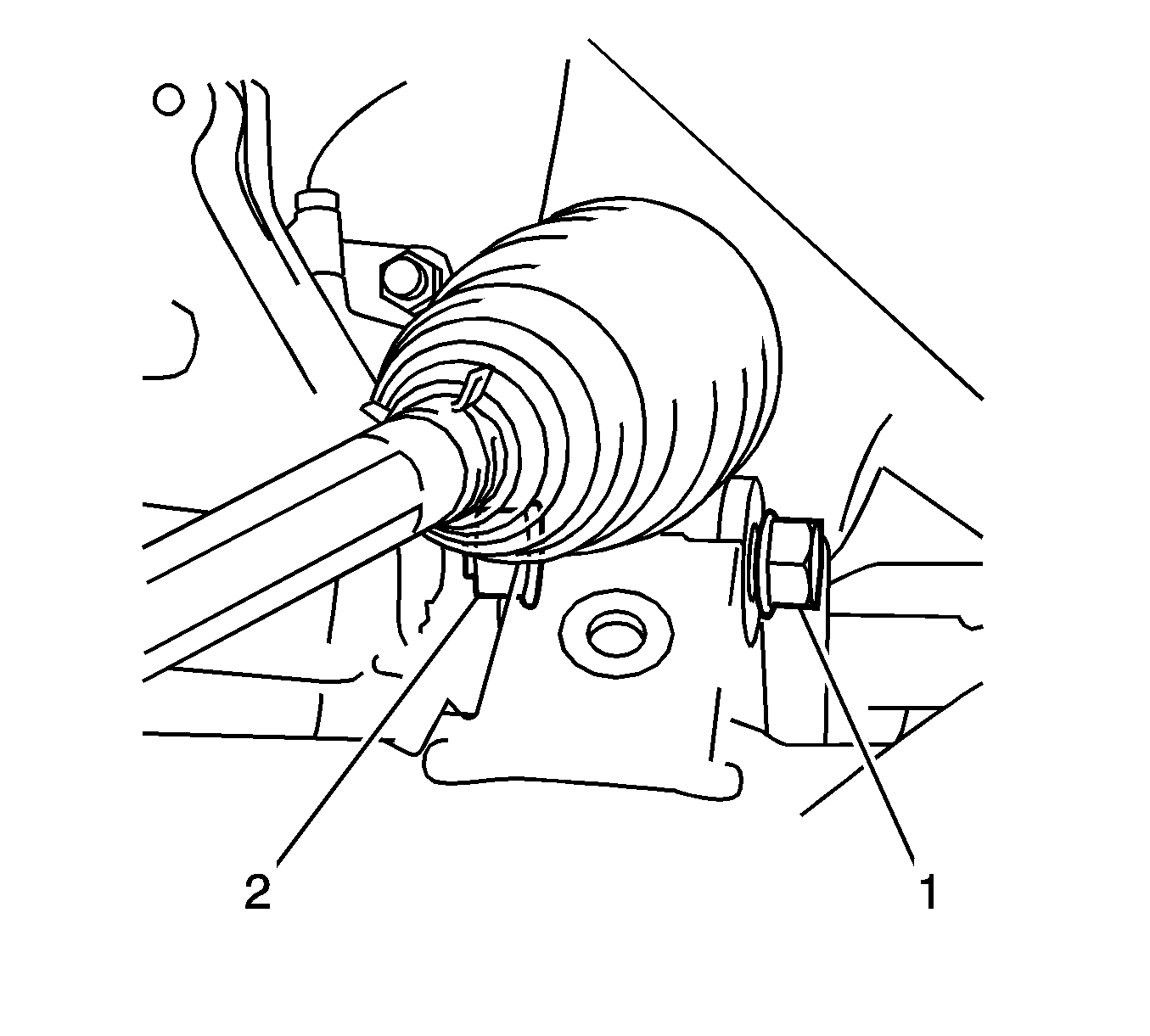 2
1