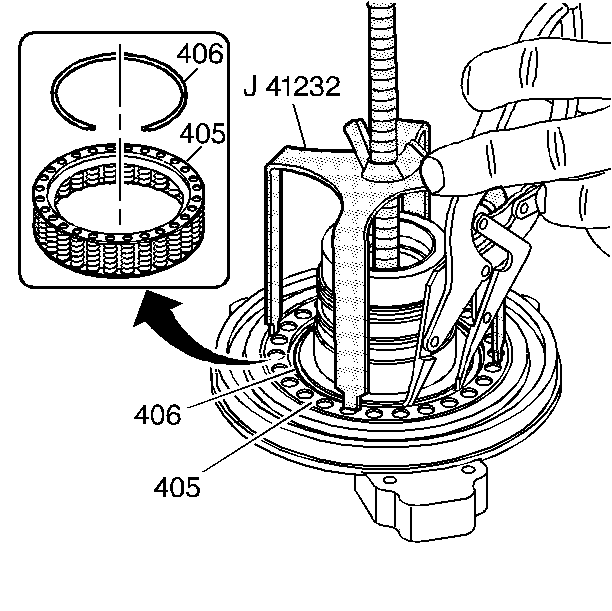 406
405
J 41232
406
405