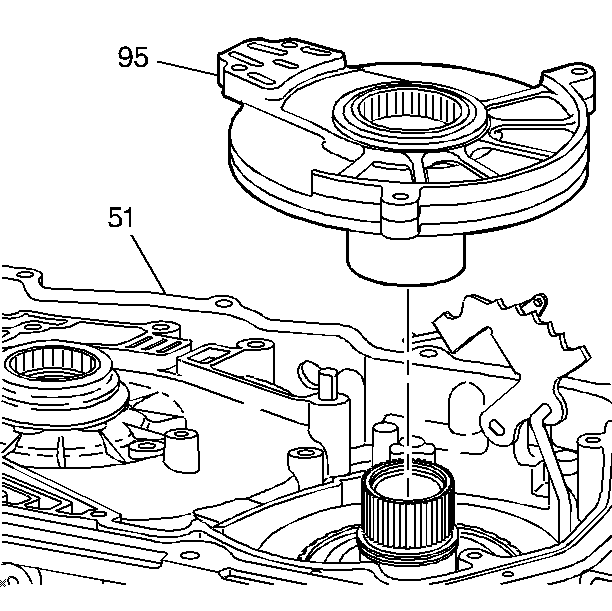 95

51