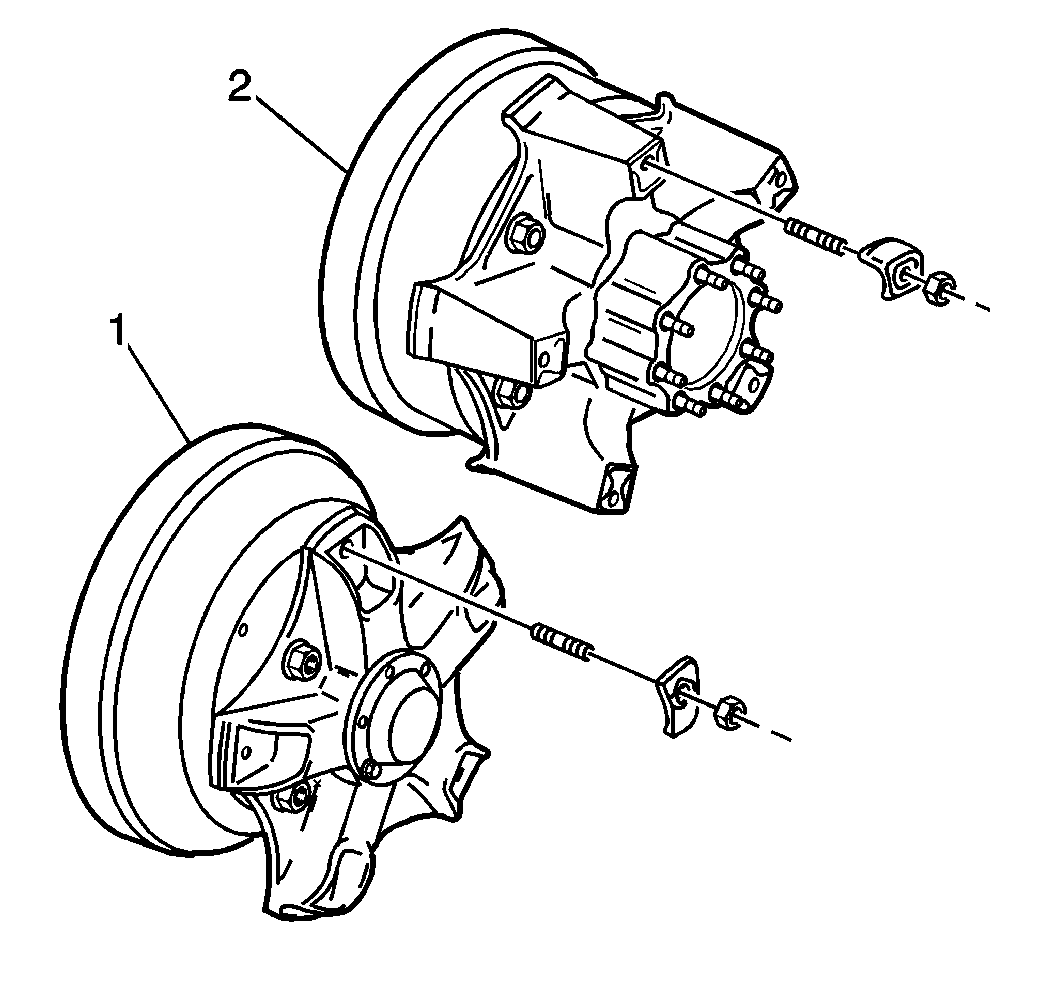 2

1