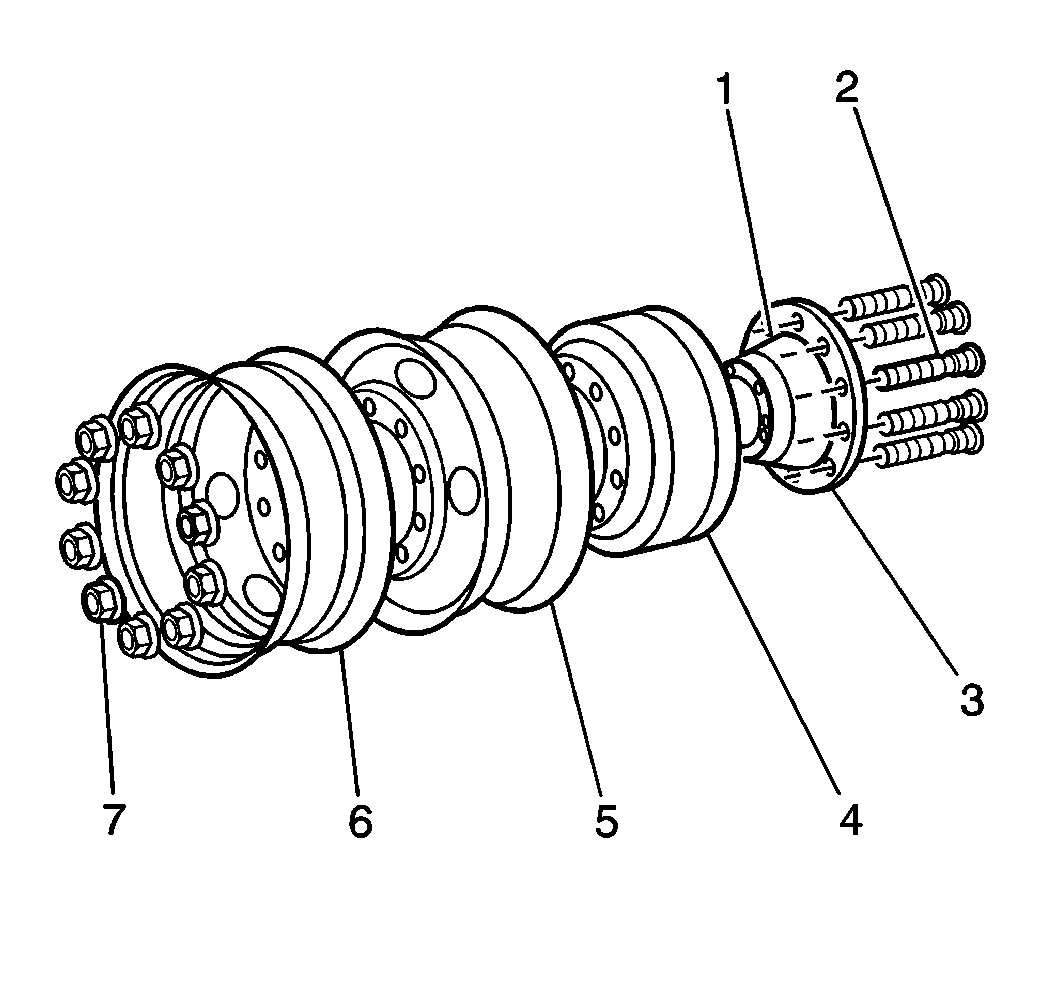 1
2
3
7
6
5
4