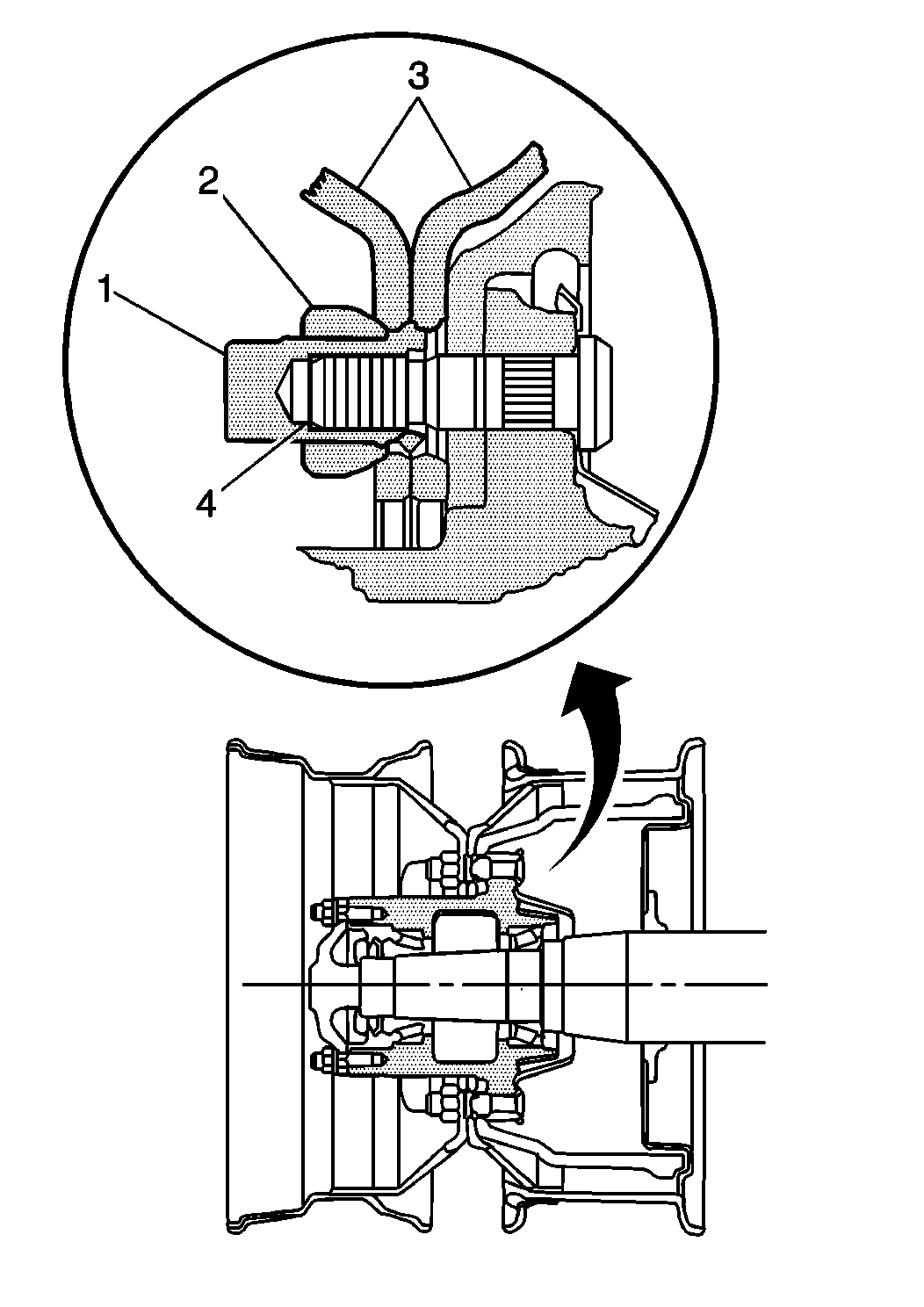 3
2
1
4