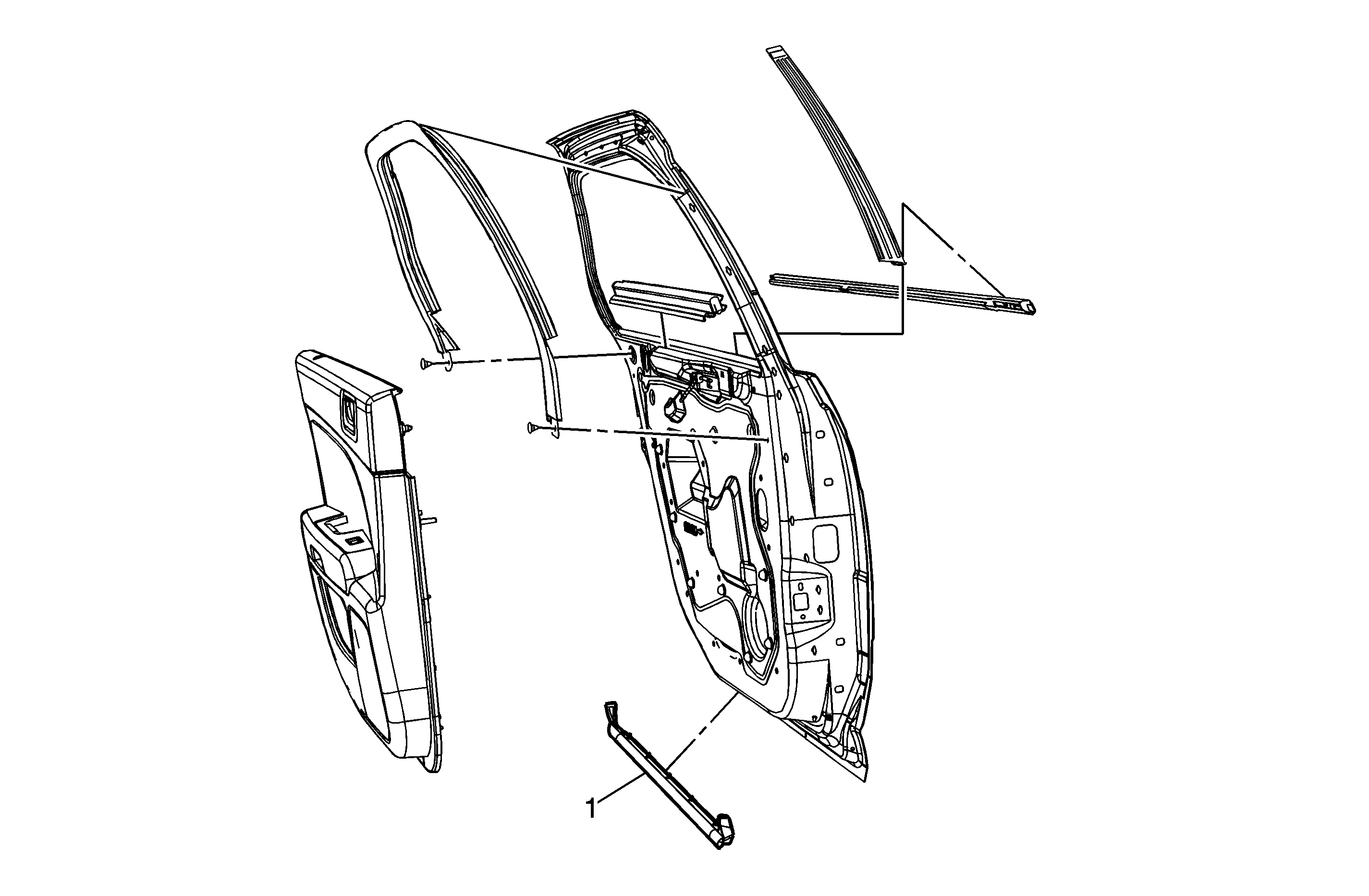 1