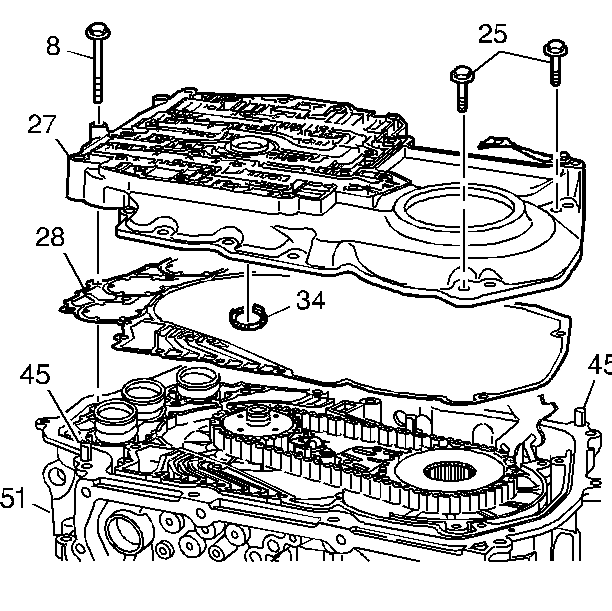 8
25
27
28
34
45
45
51