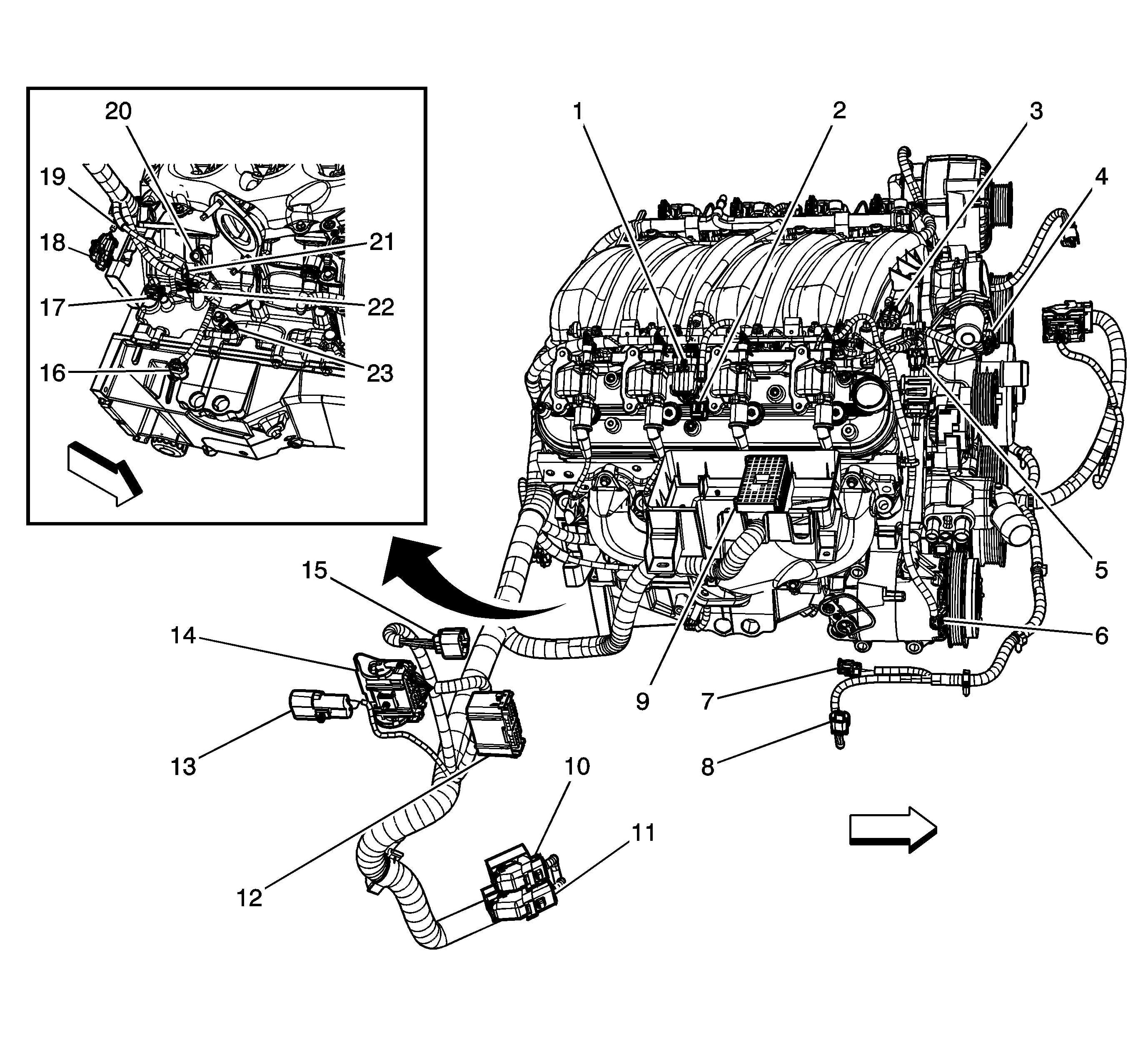 20
19
18
21
17
22
16
23
1
2
3
4
5
6
15
14
13
9
7
8
10
11
12