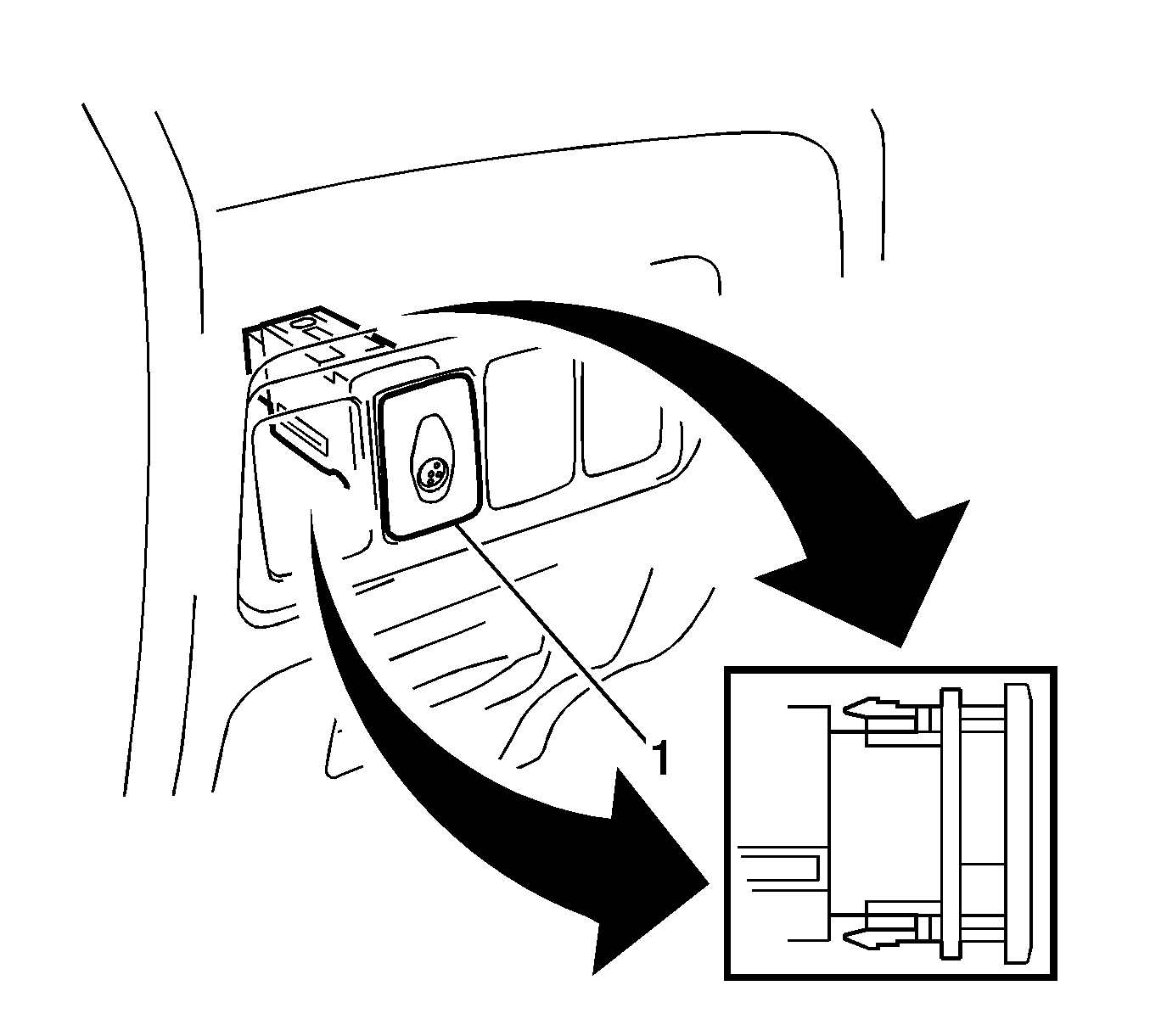 1