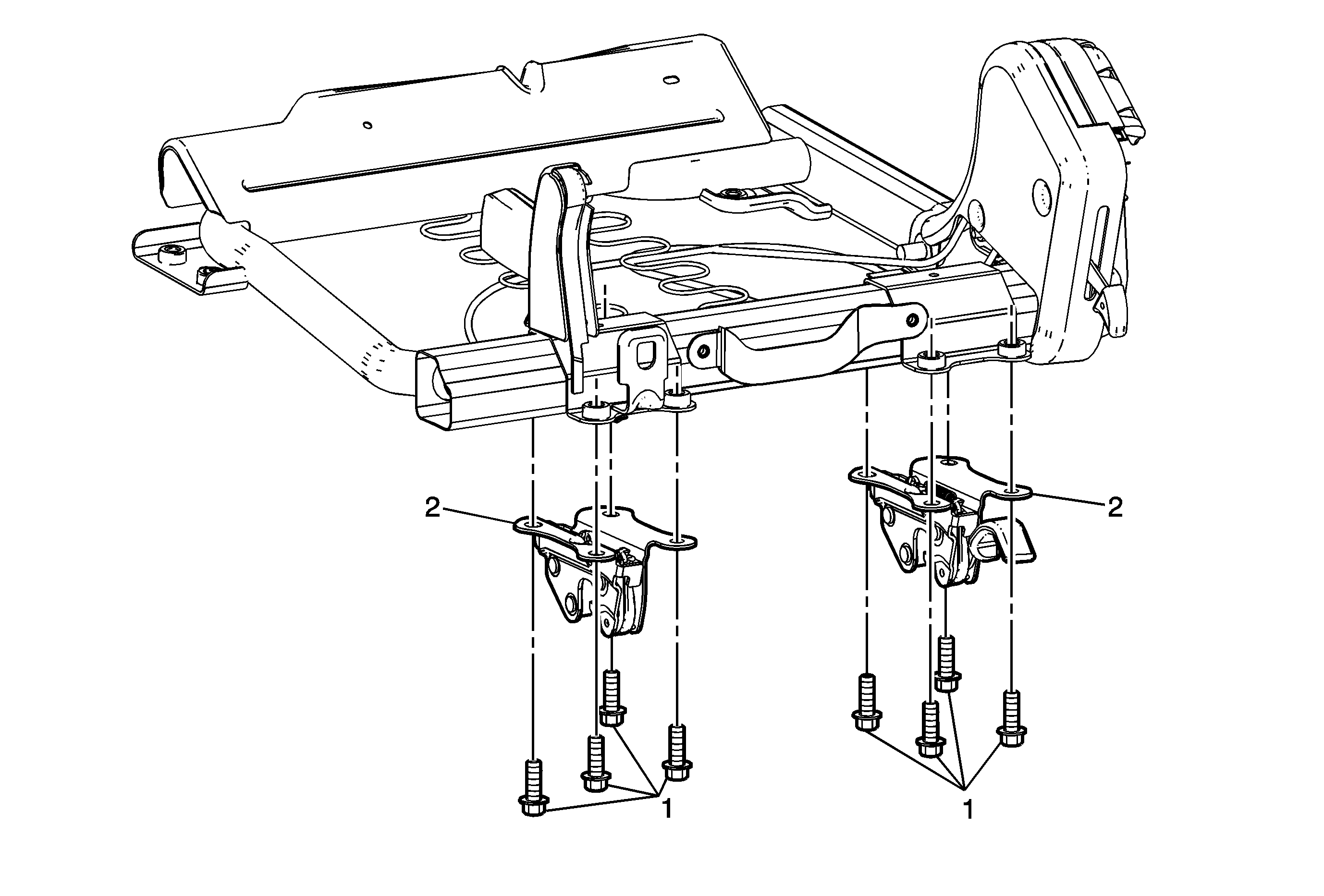 2
2
1
1