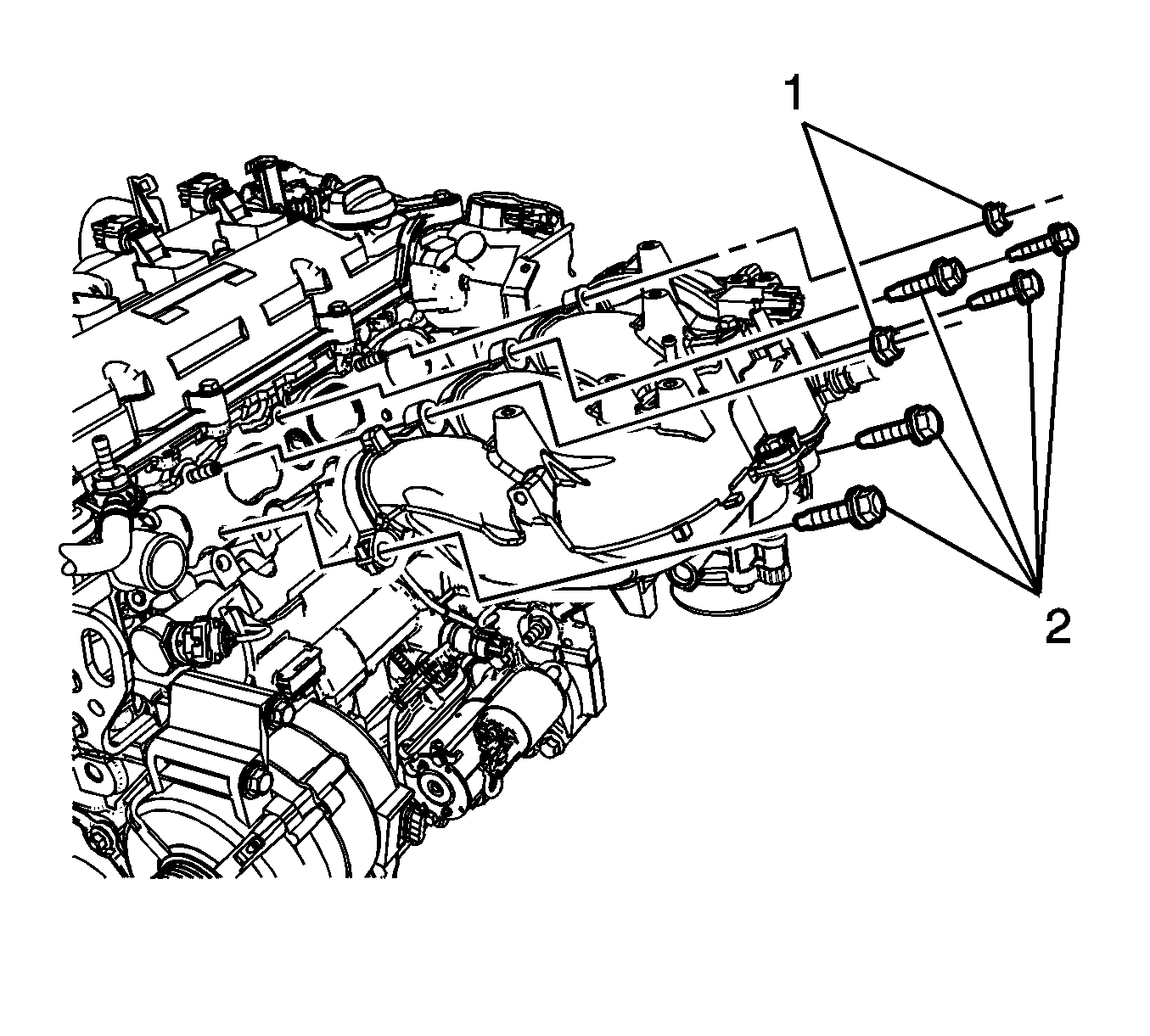 1
2